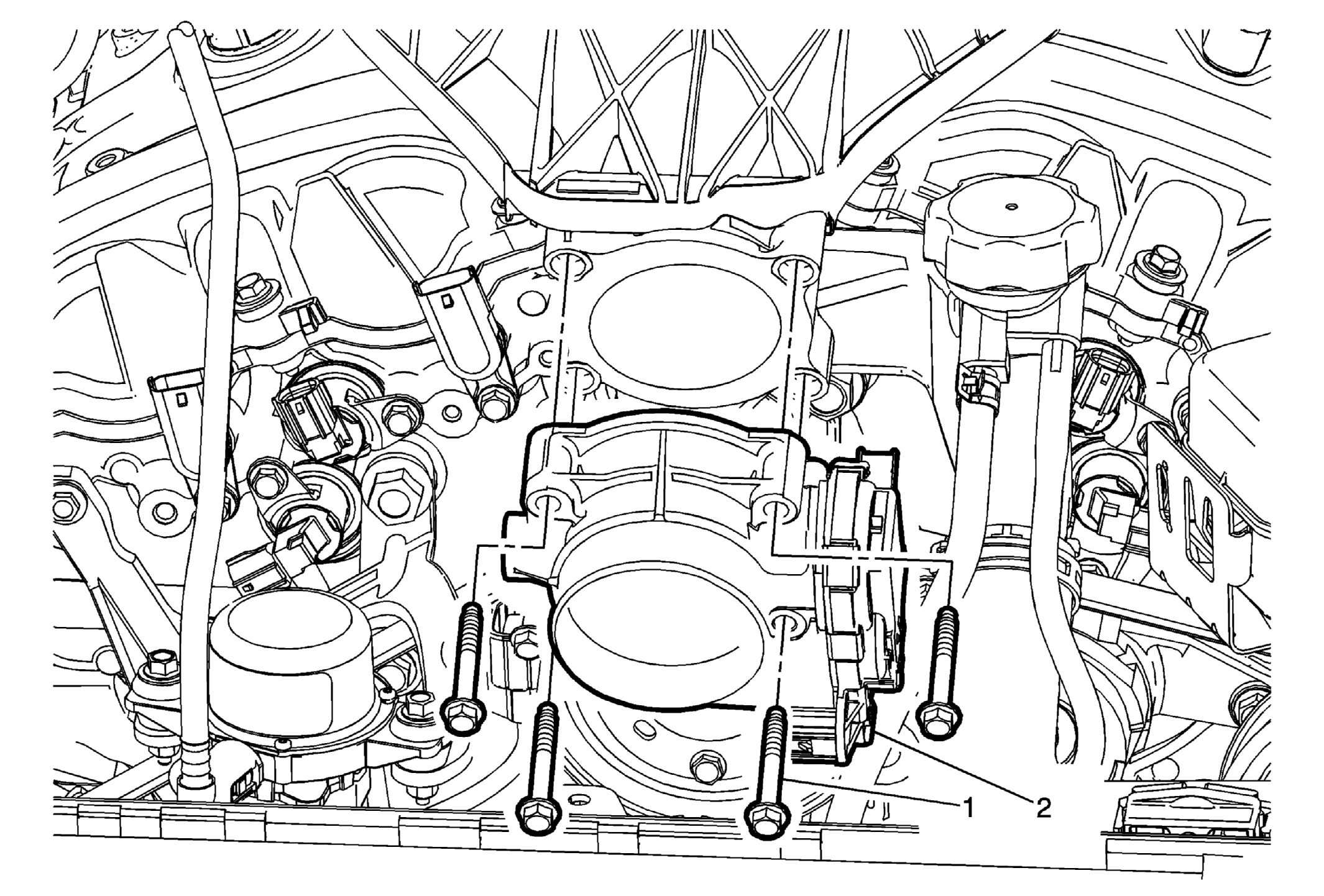 1
2