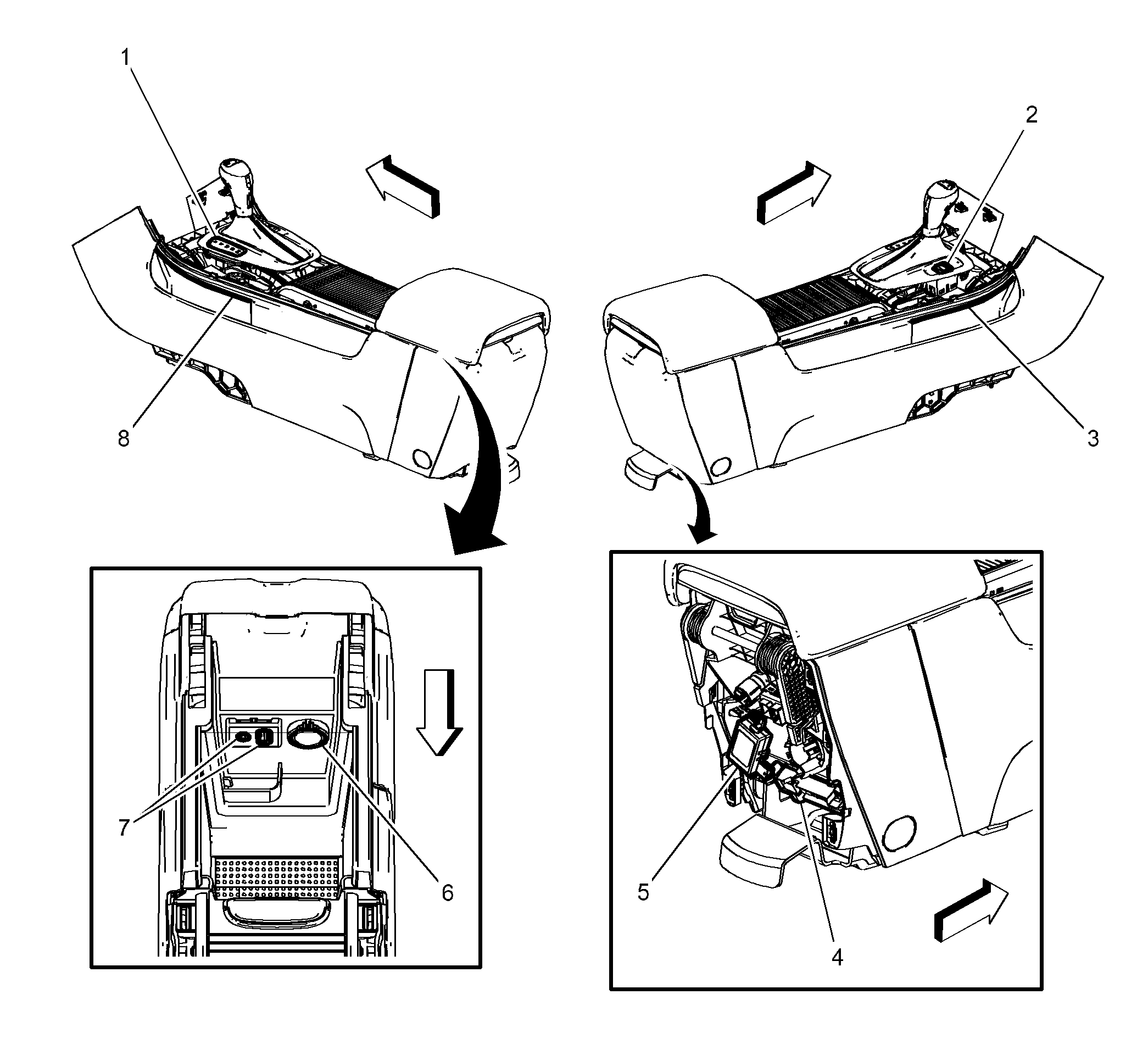 1
2
8
3
7
6
5
4