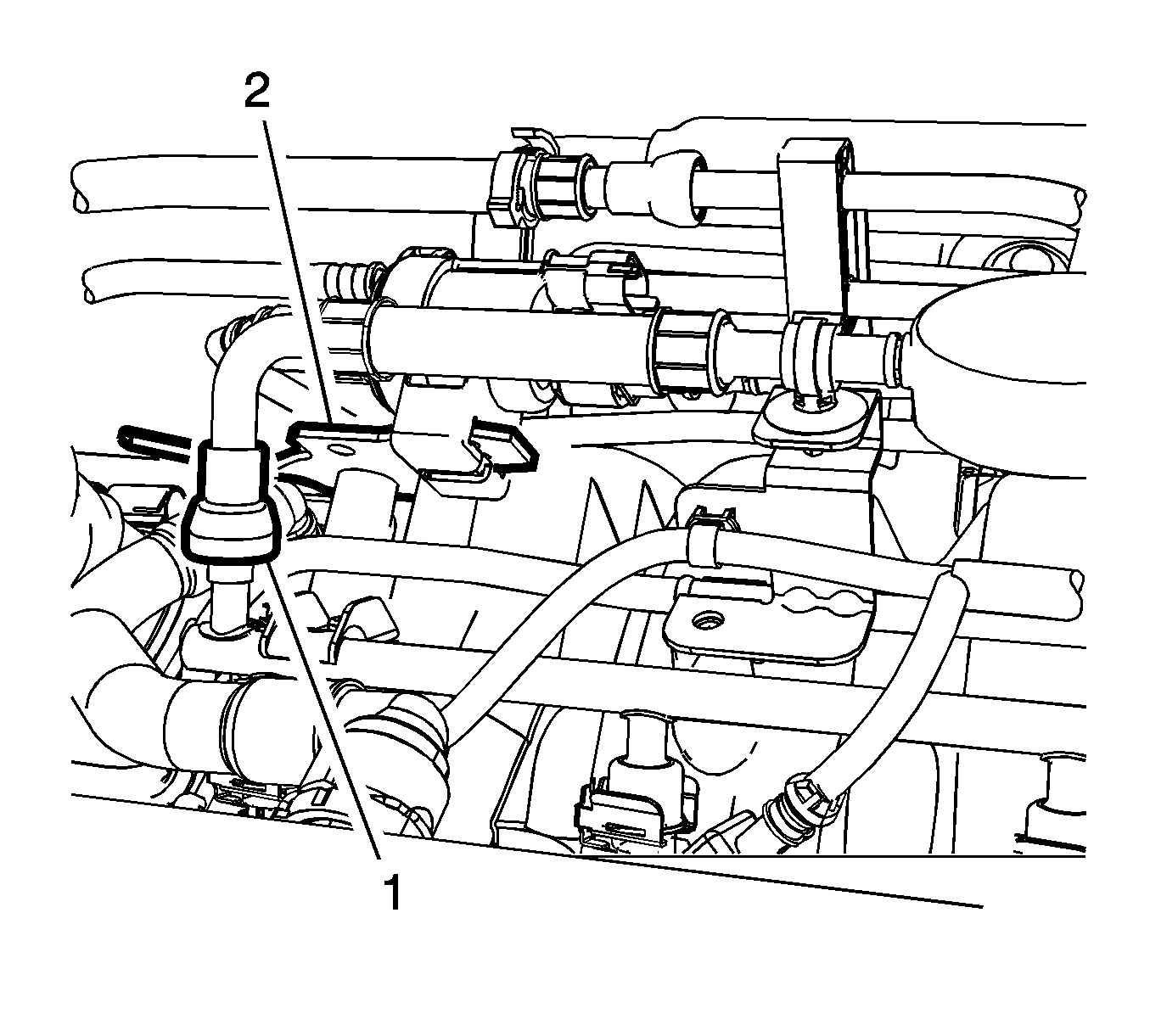 2

1