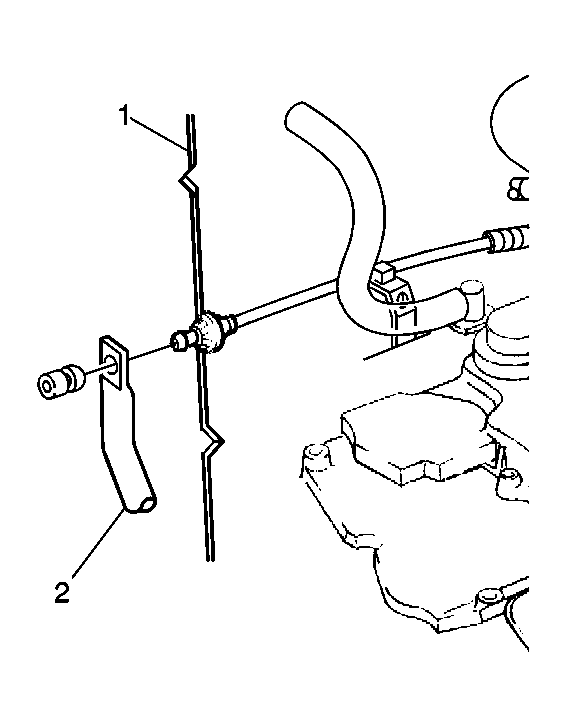 1

2