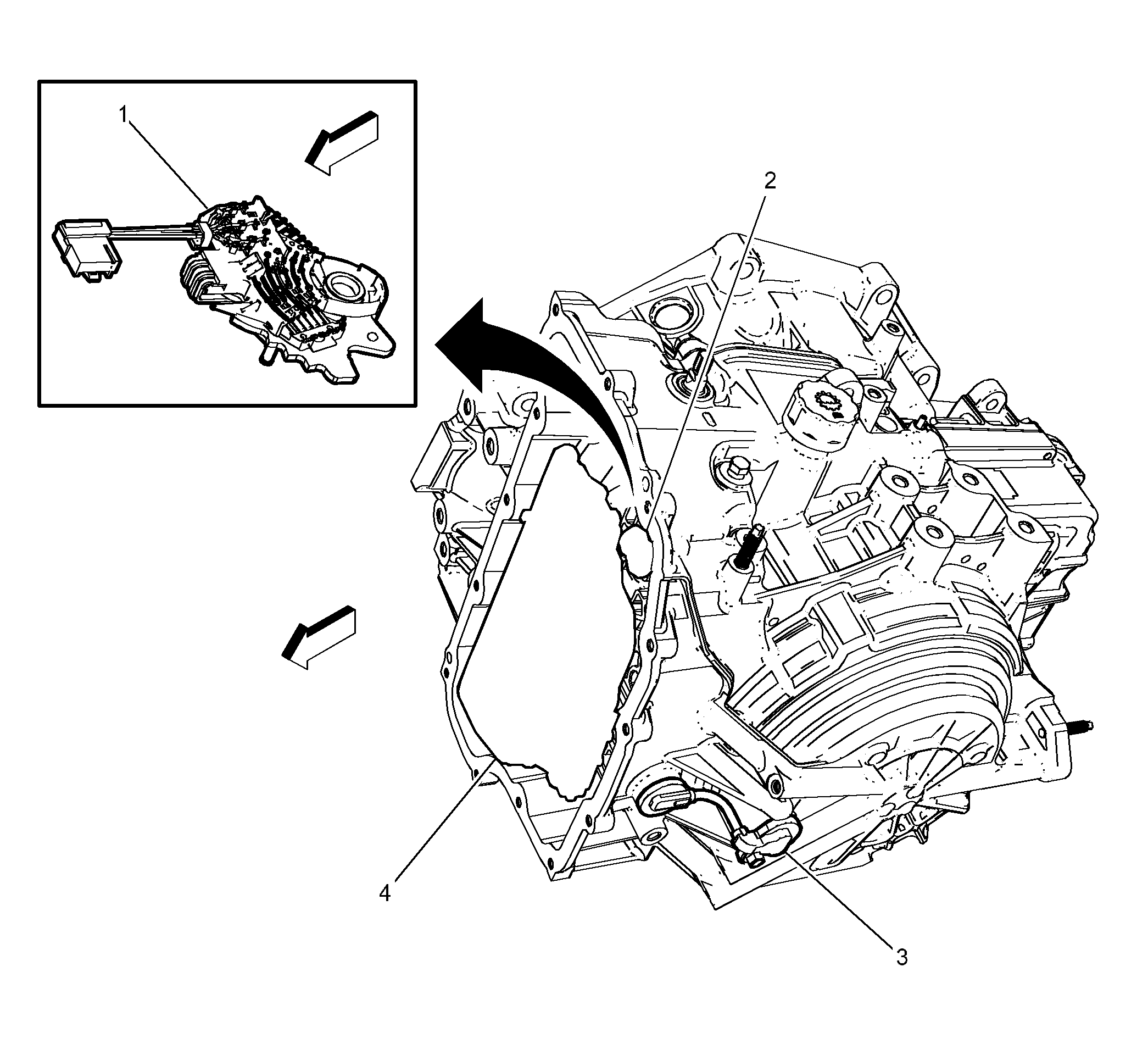 1
2
4
3