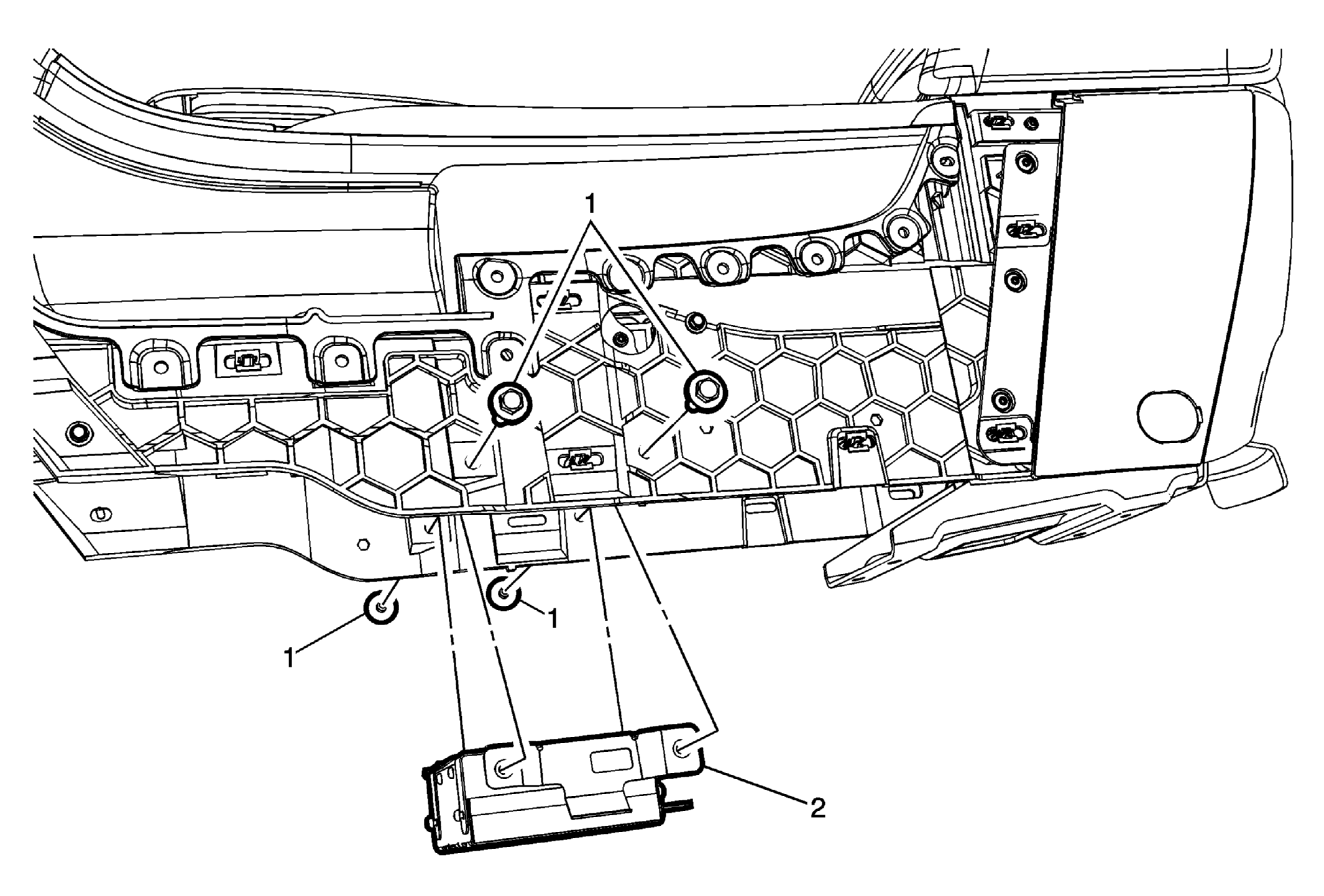 1

1

1

2