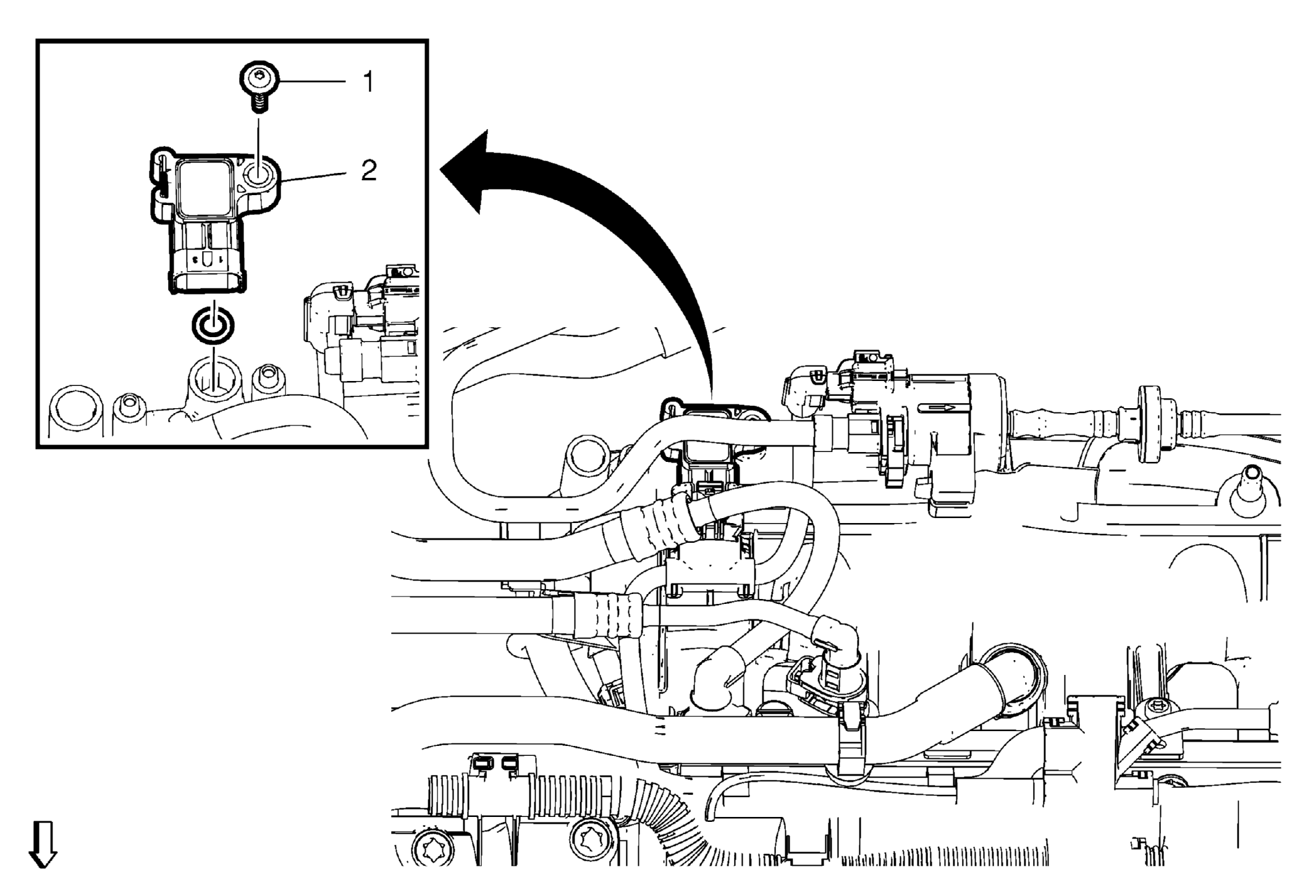 1
2