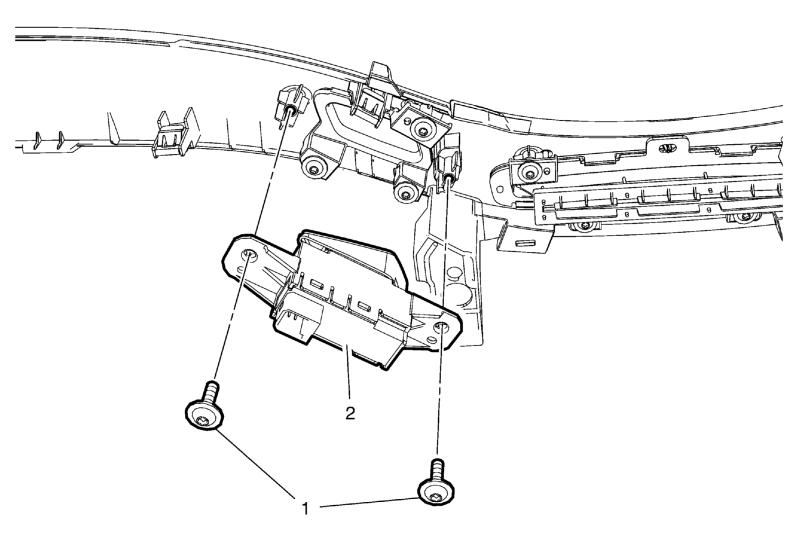 2

1