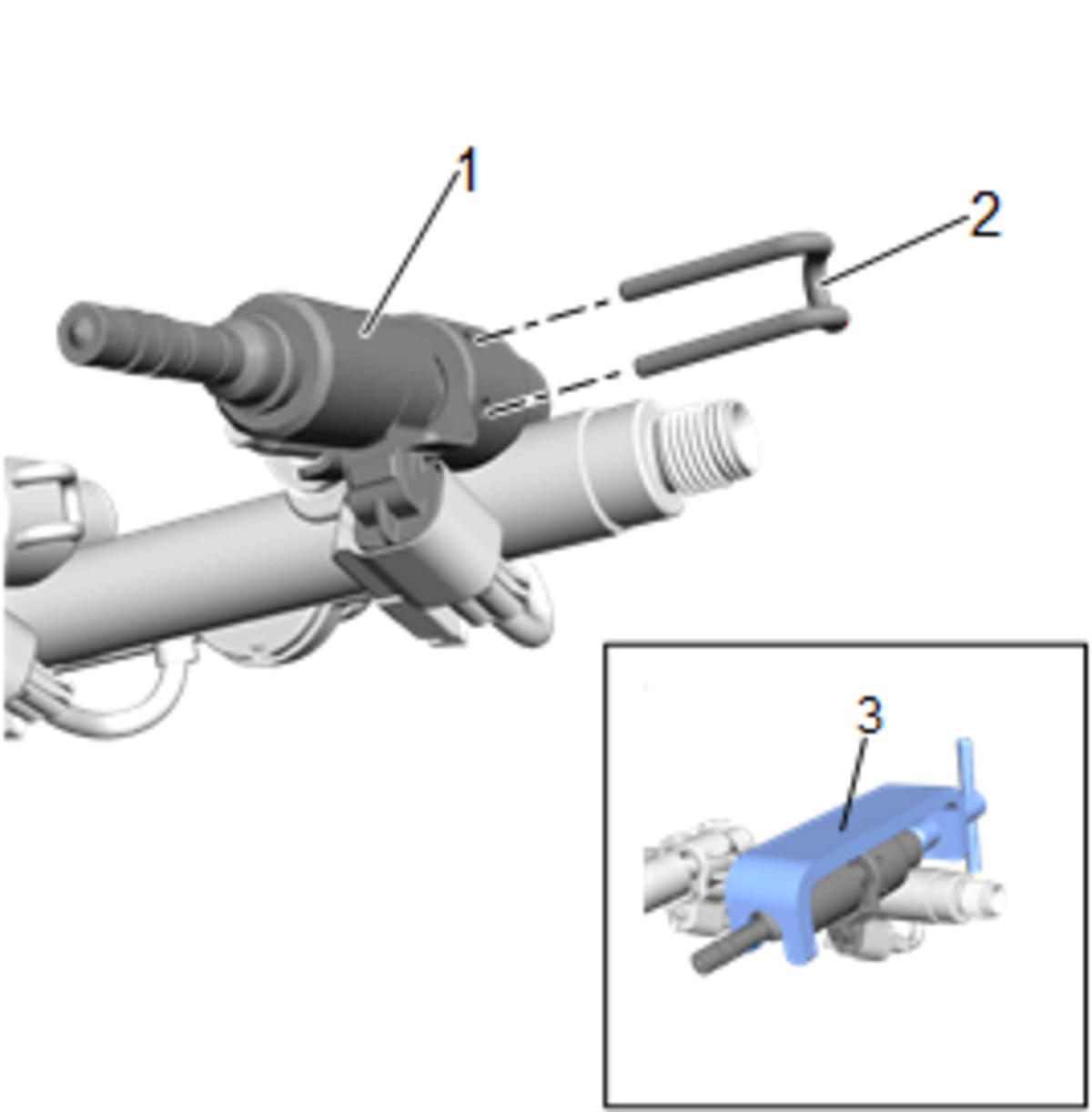 1
2
3