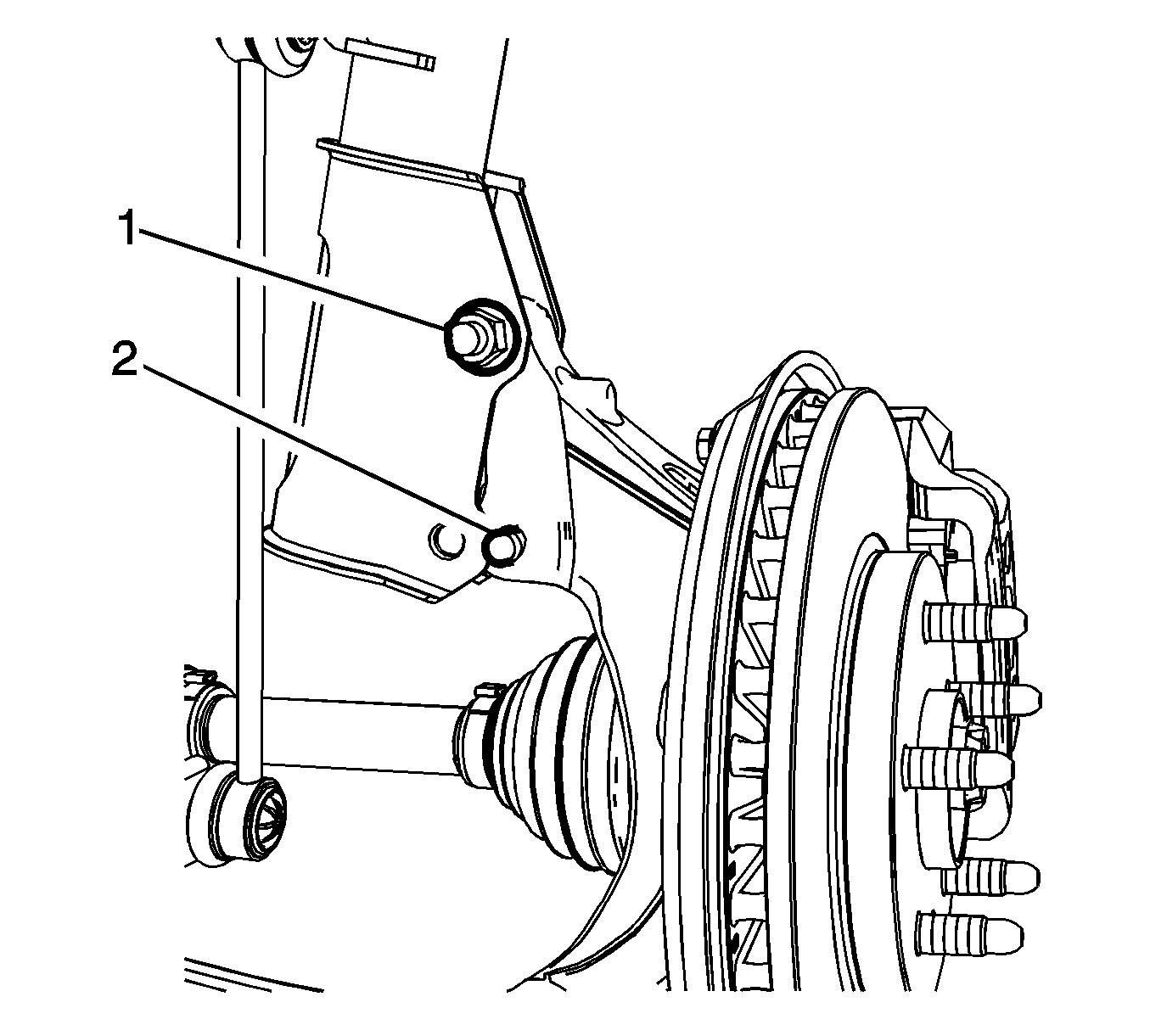 1
2