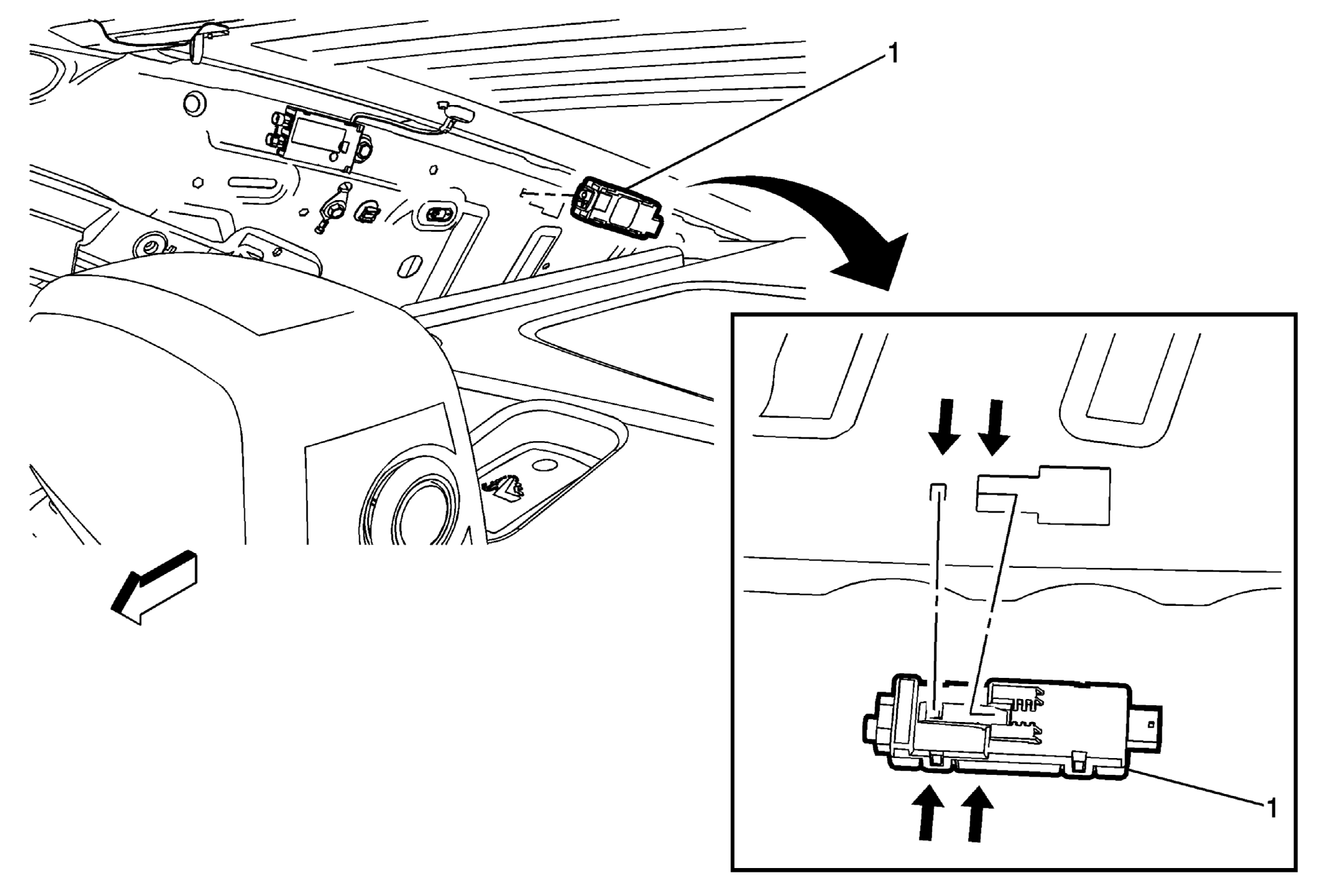 1

1