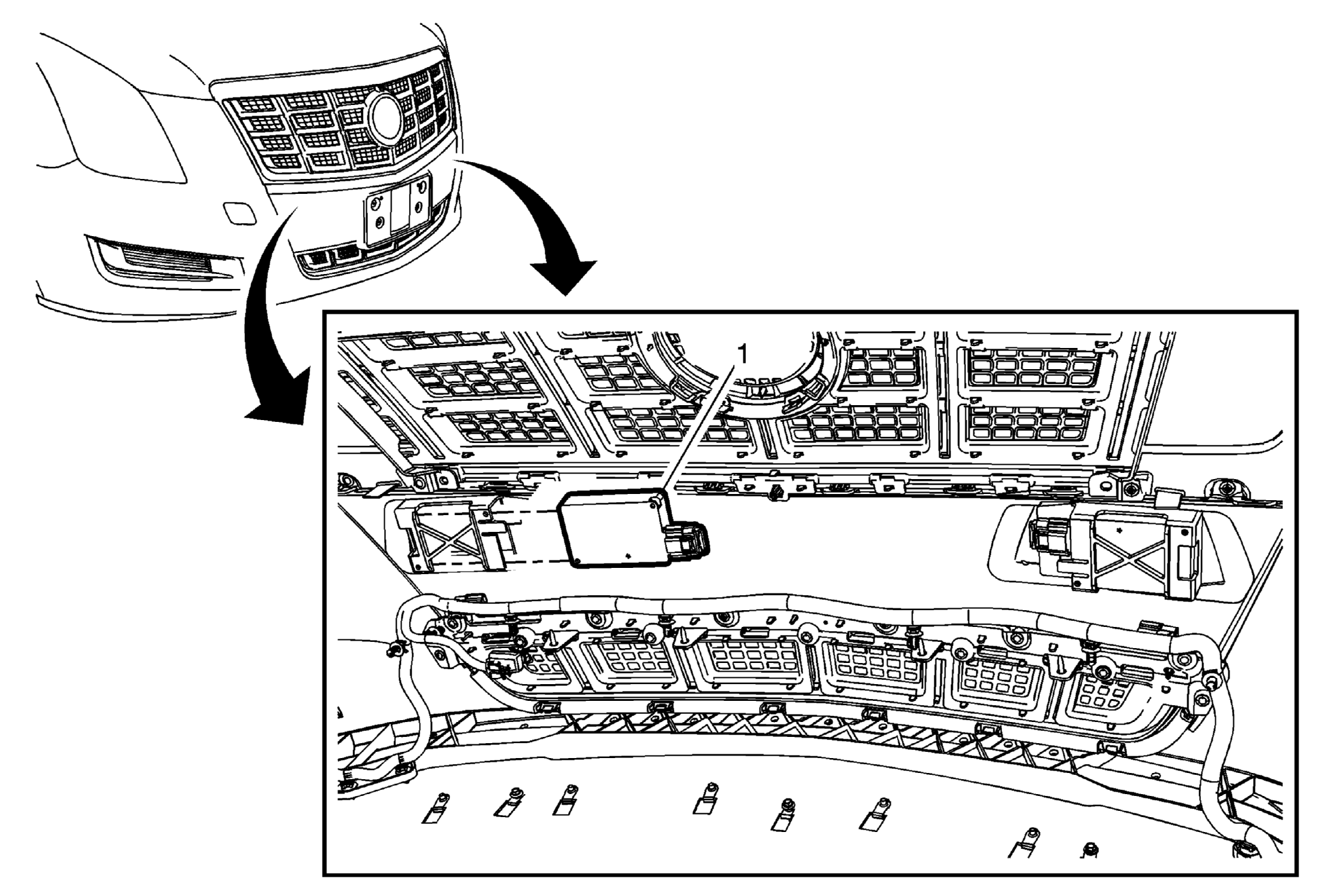 1