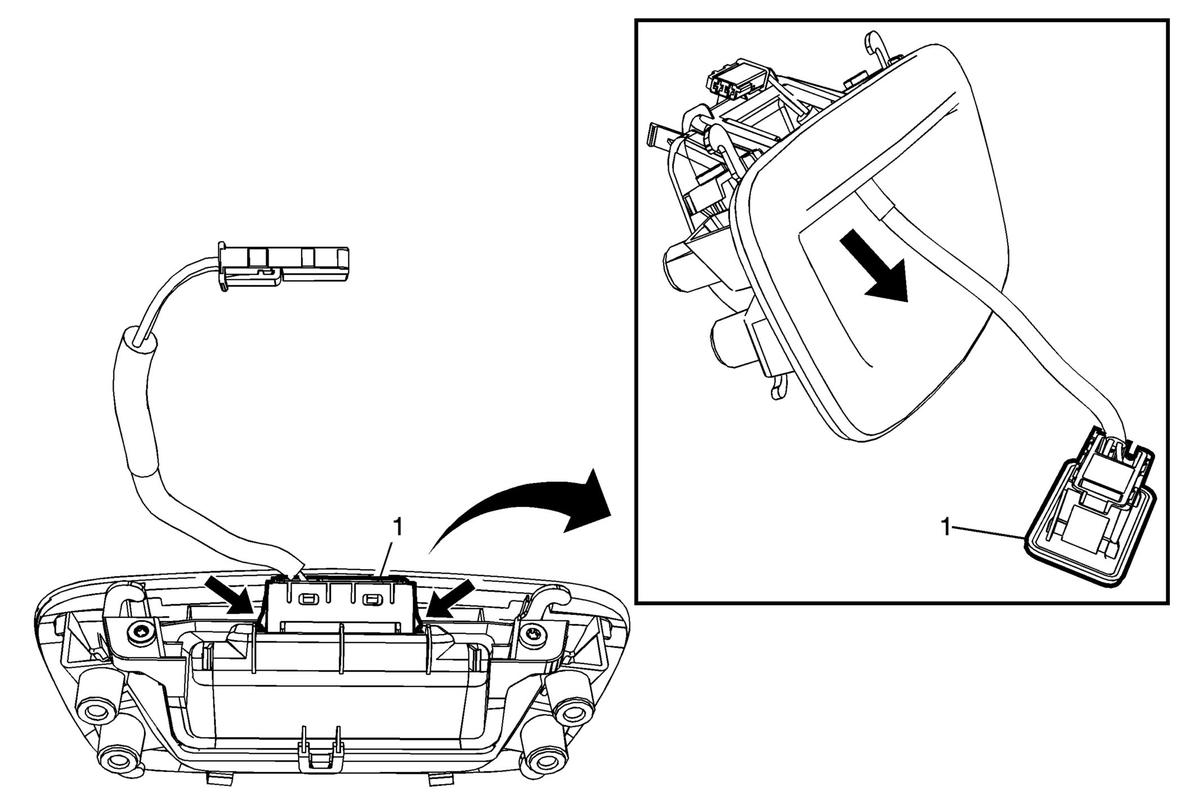 1

1