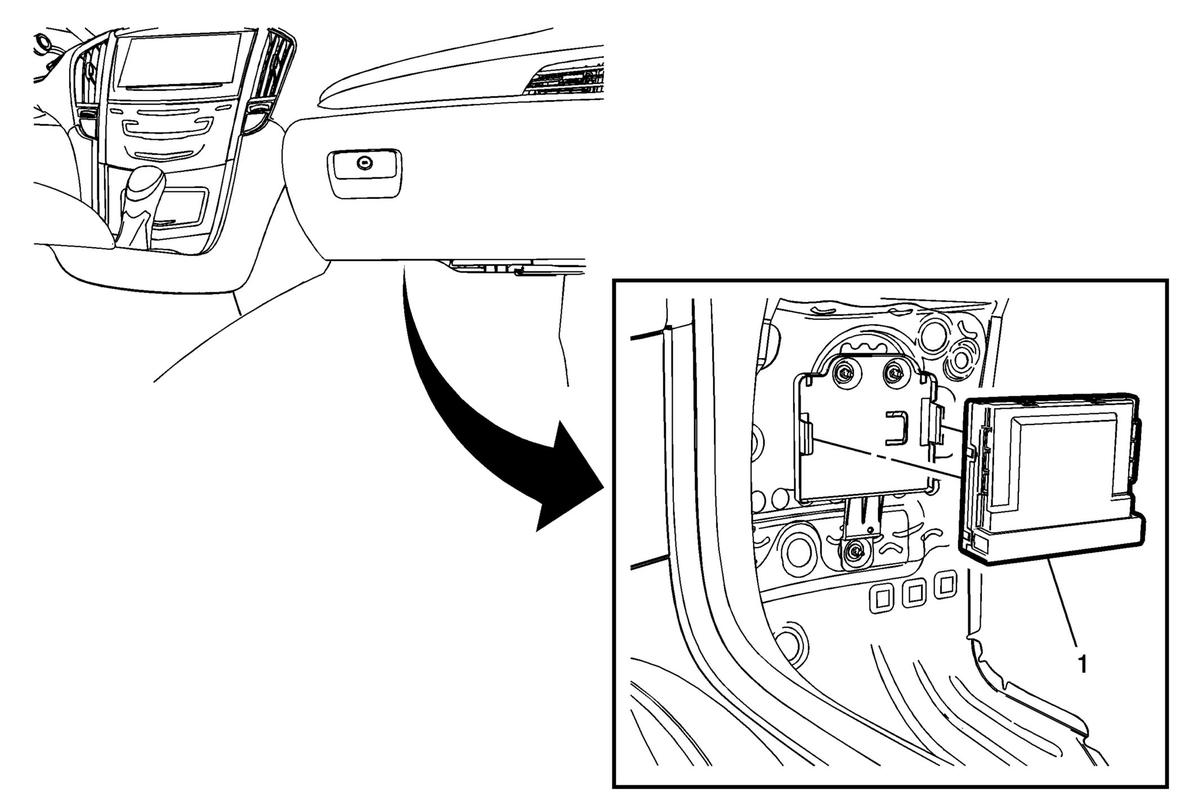 1