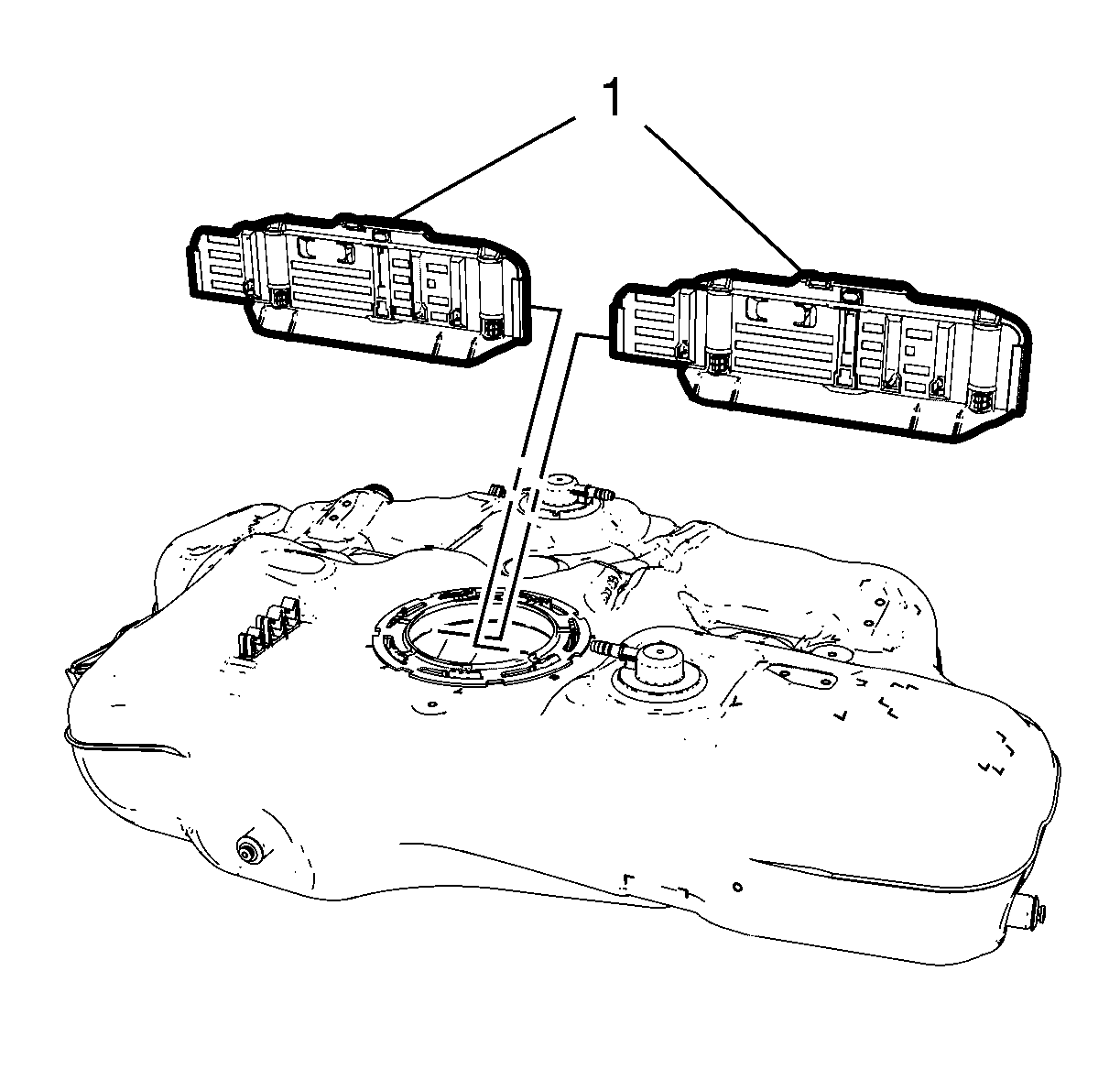 1