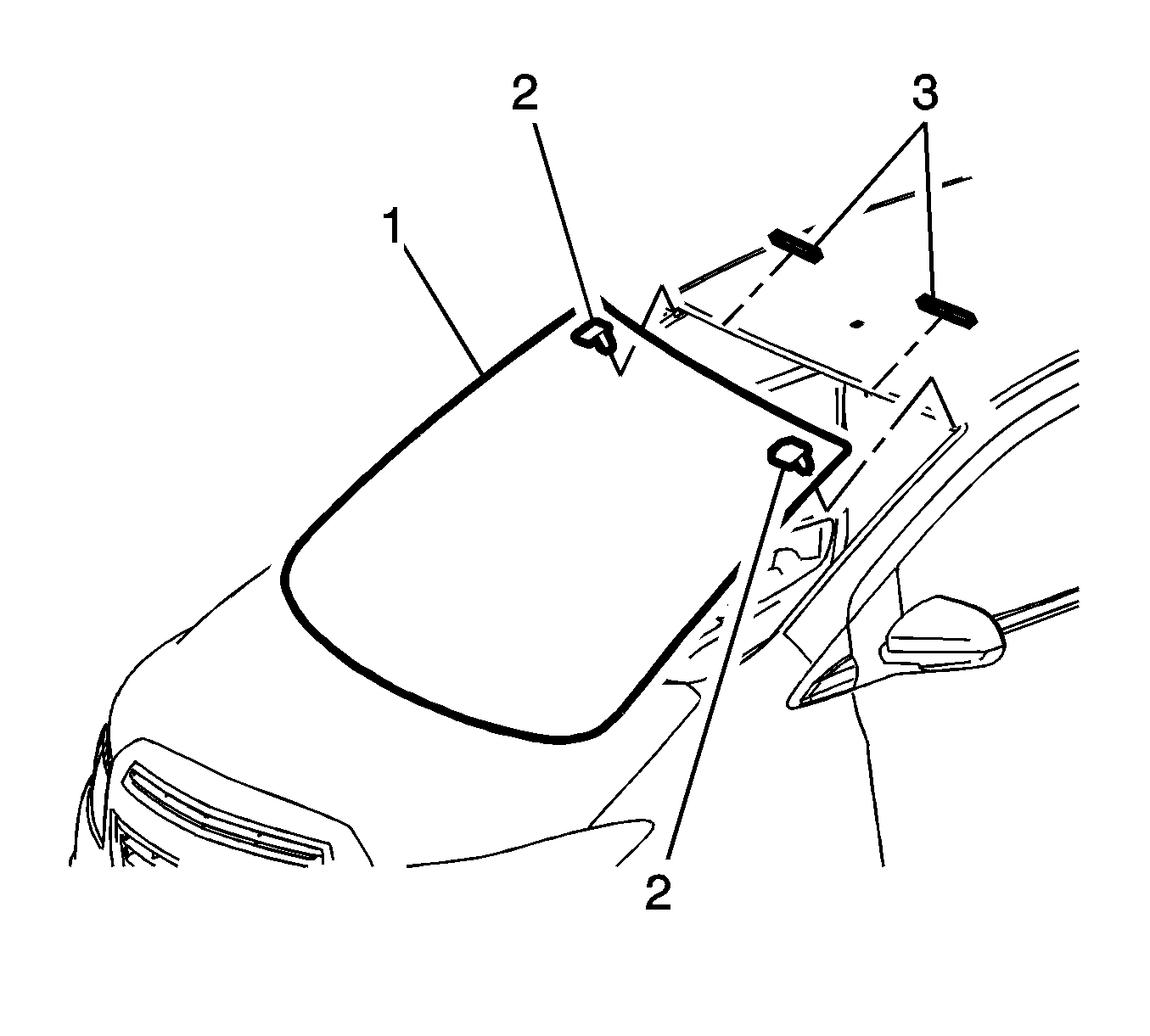 2
3
1
2