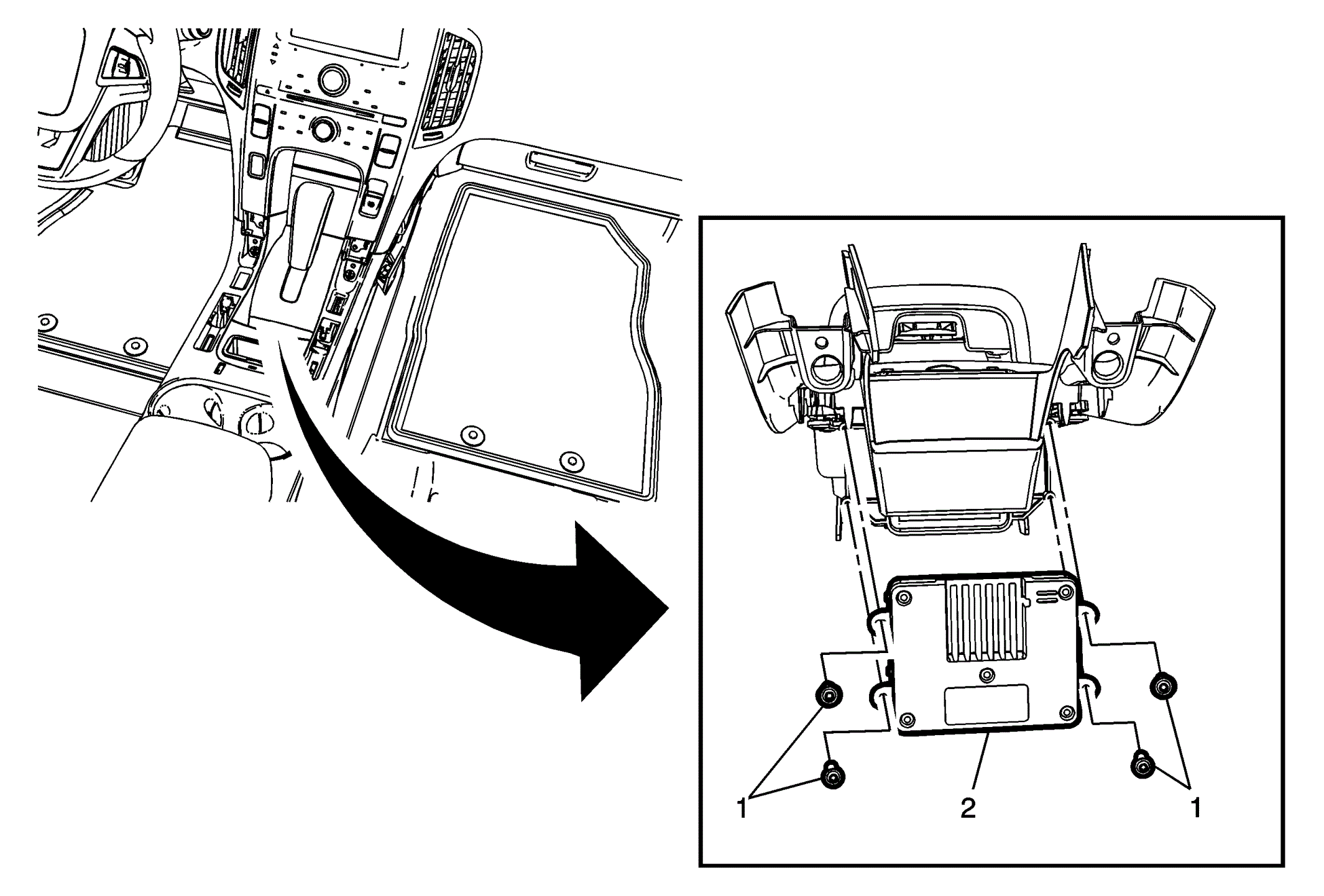 1
2
1