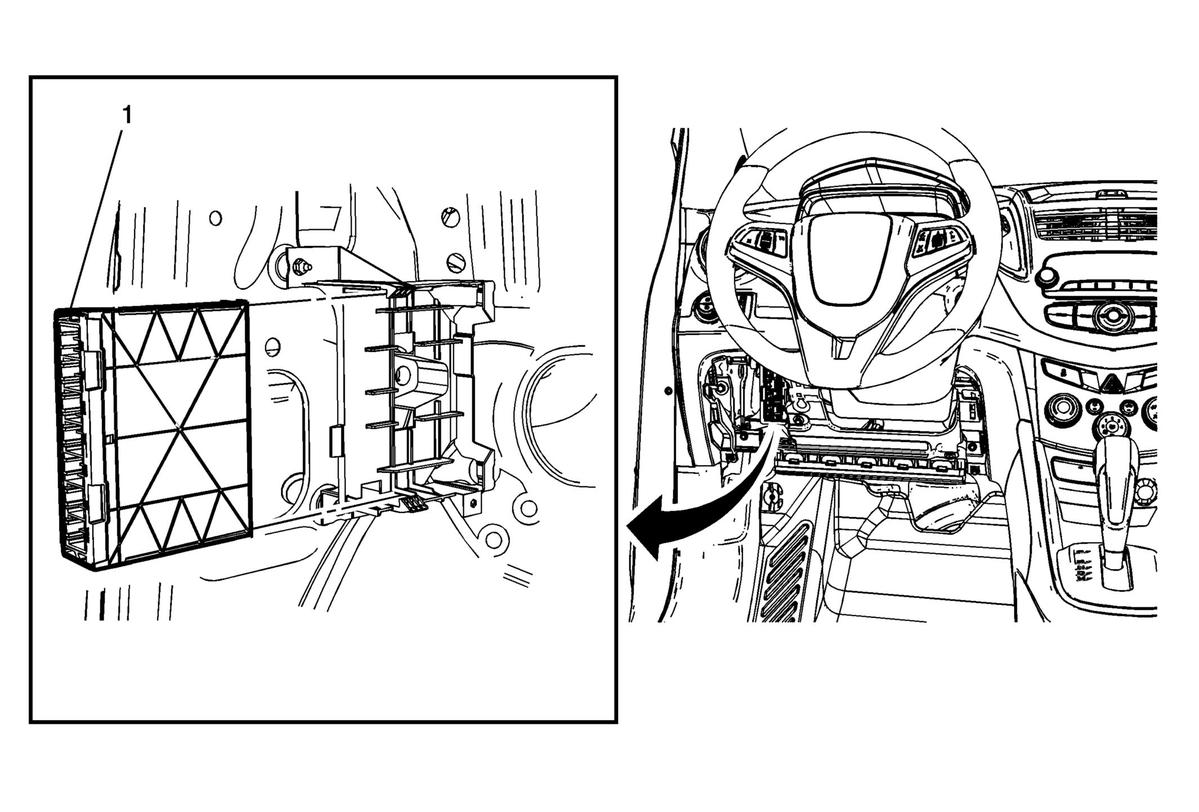 1