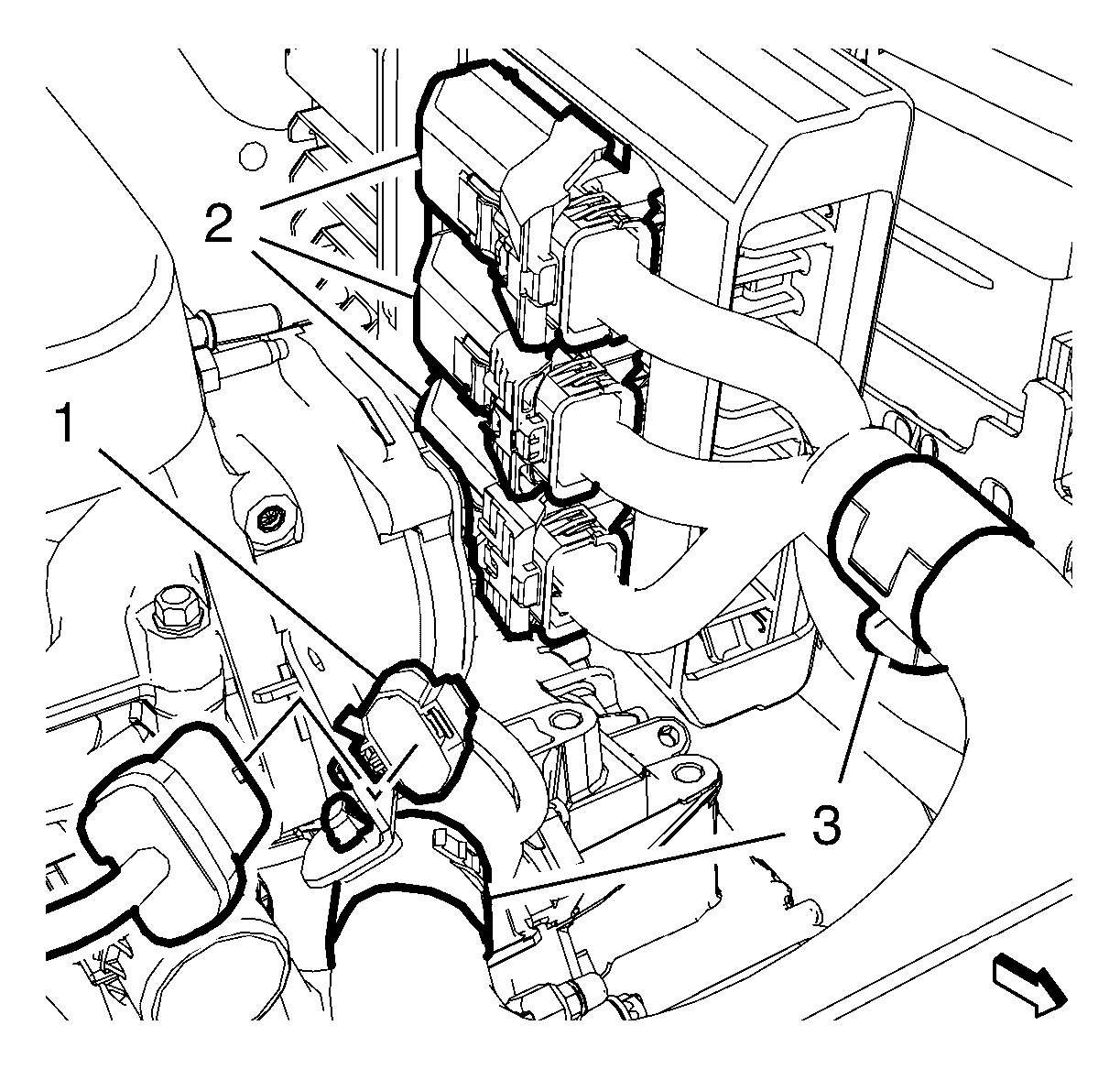 2
1
3