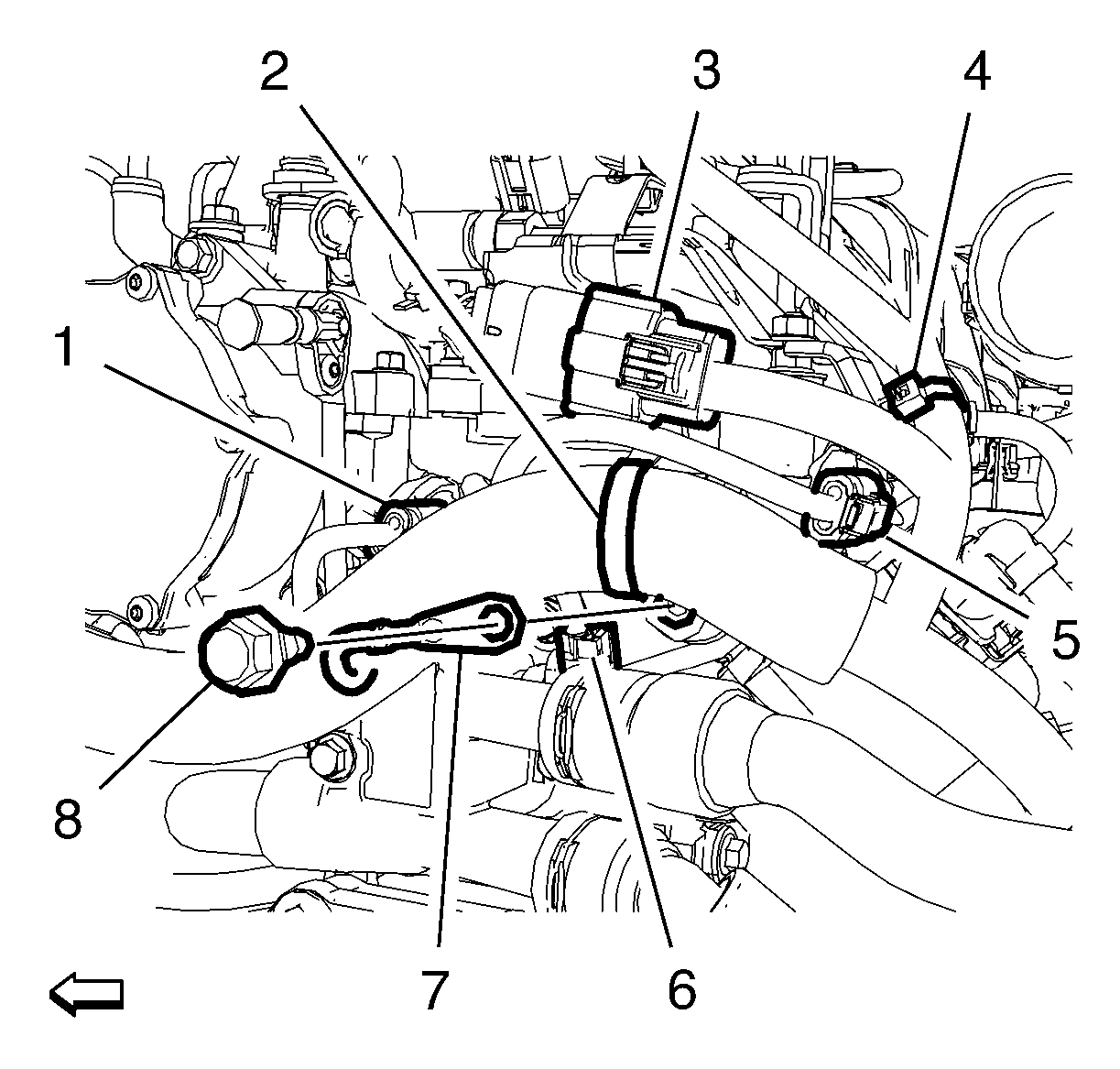 2
3
4
1
5
8
7
6