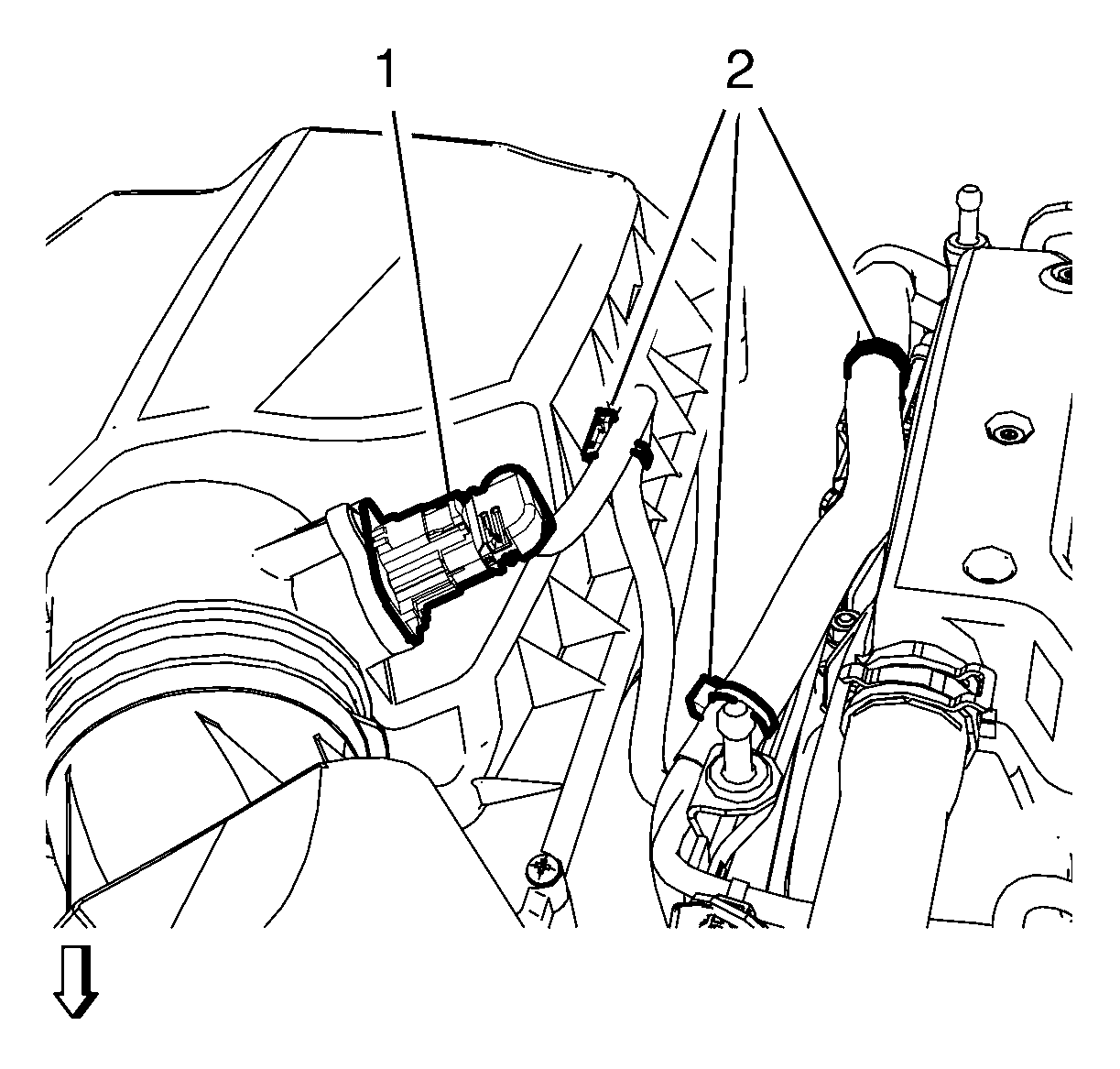 1
2