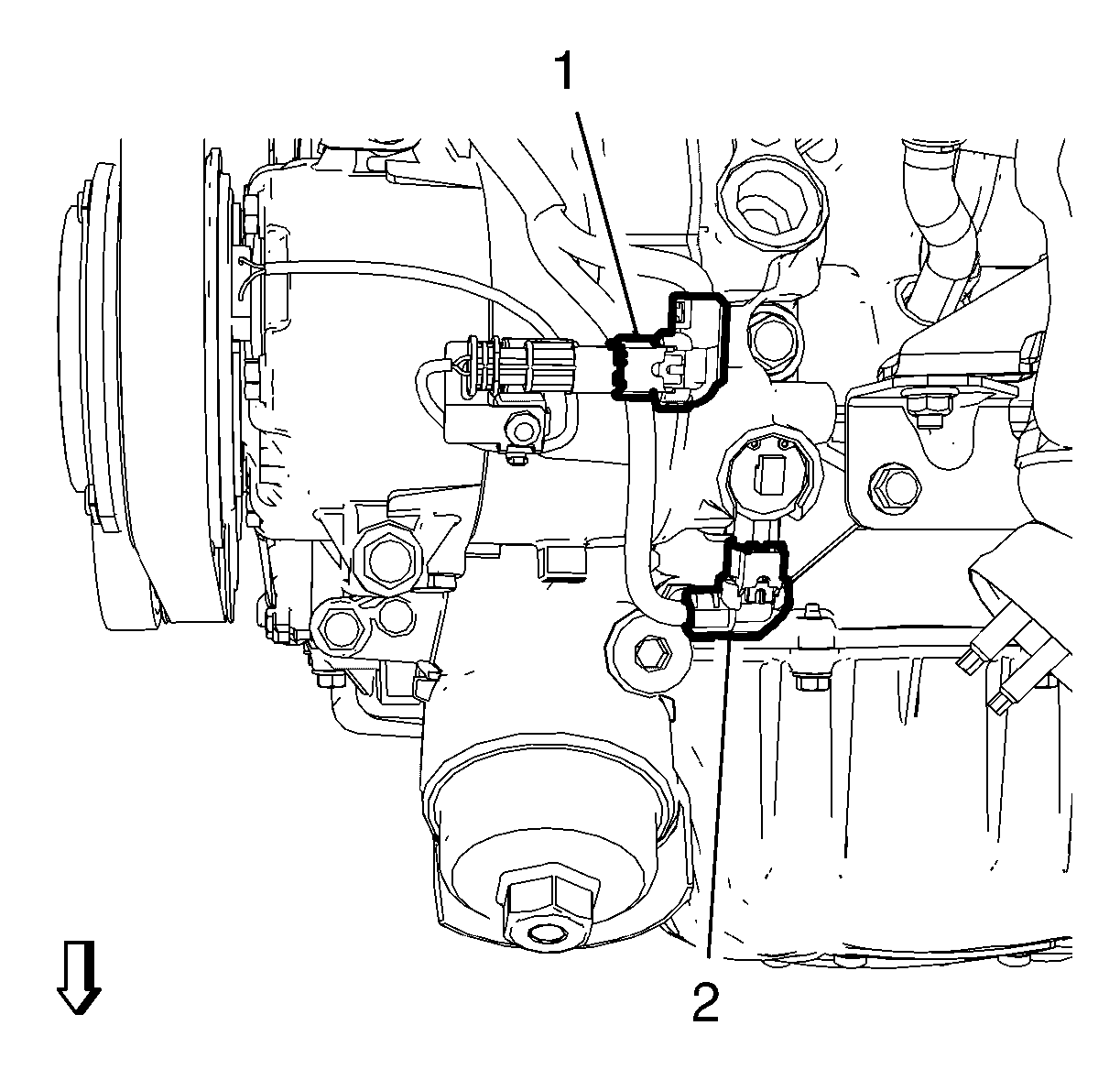 1

2