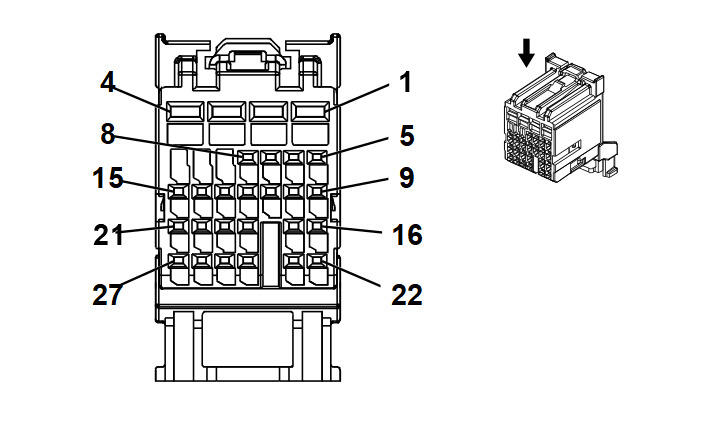 4
1
8
5
15
9
21
16
27
22