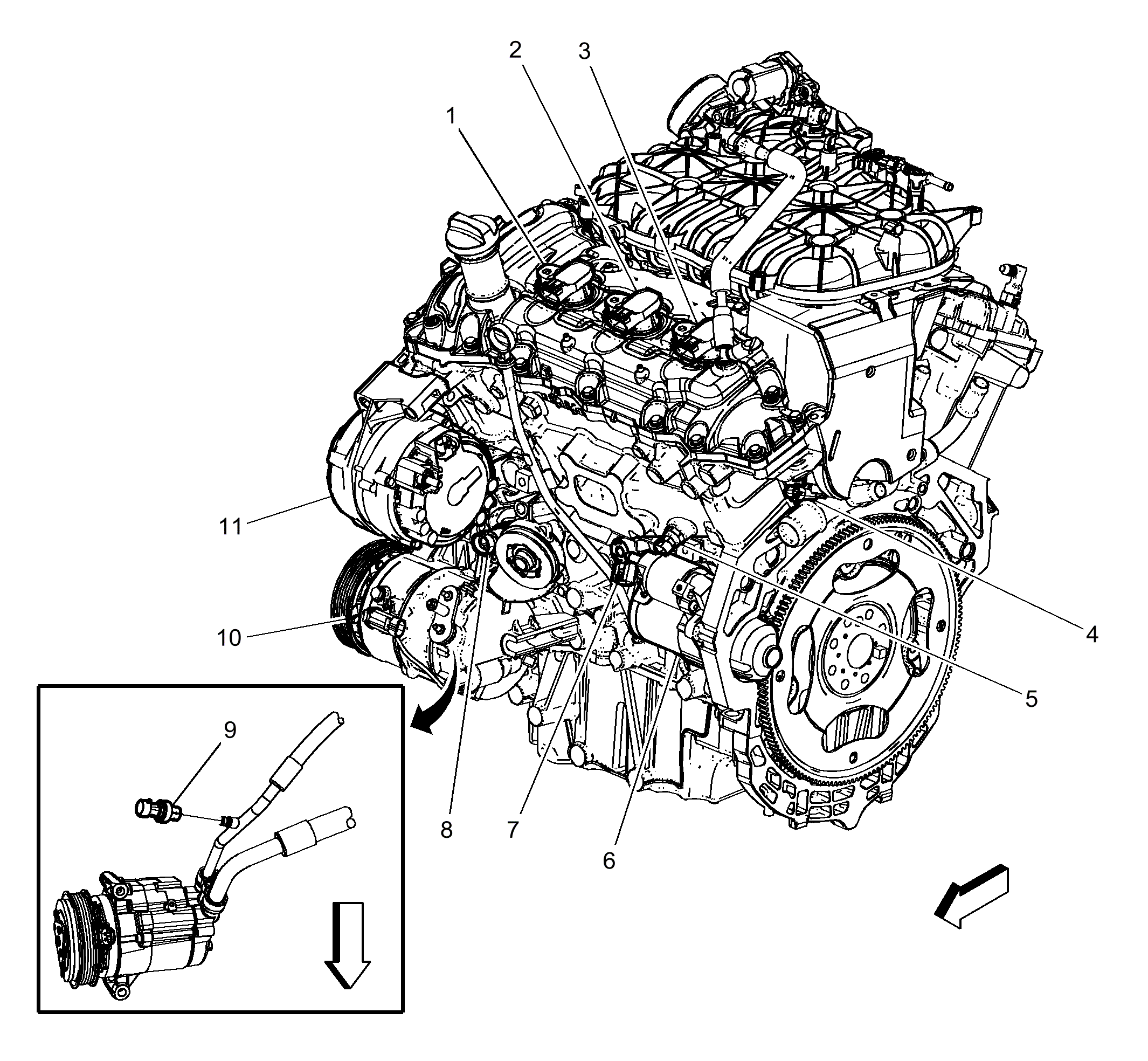 2
3
1
11
10
4
5
9
8
7
6