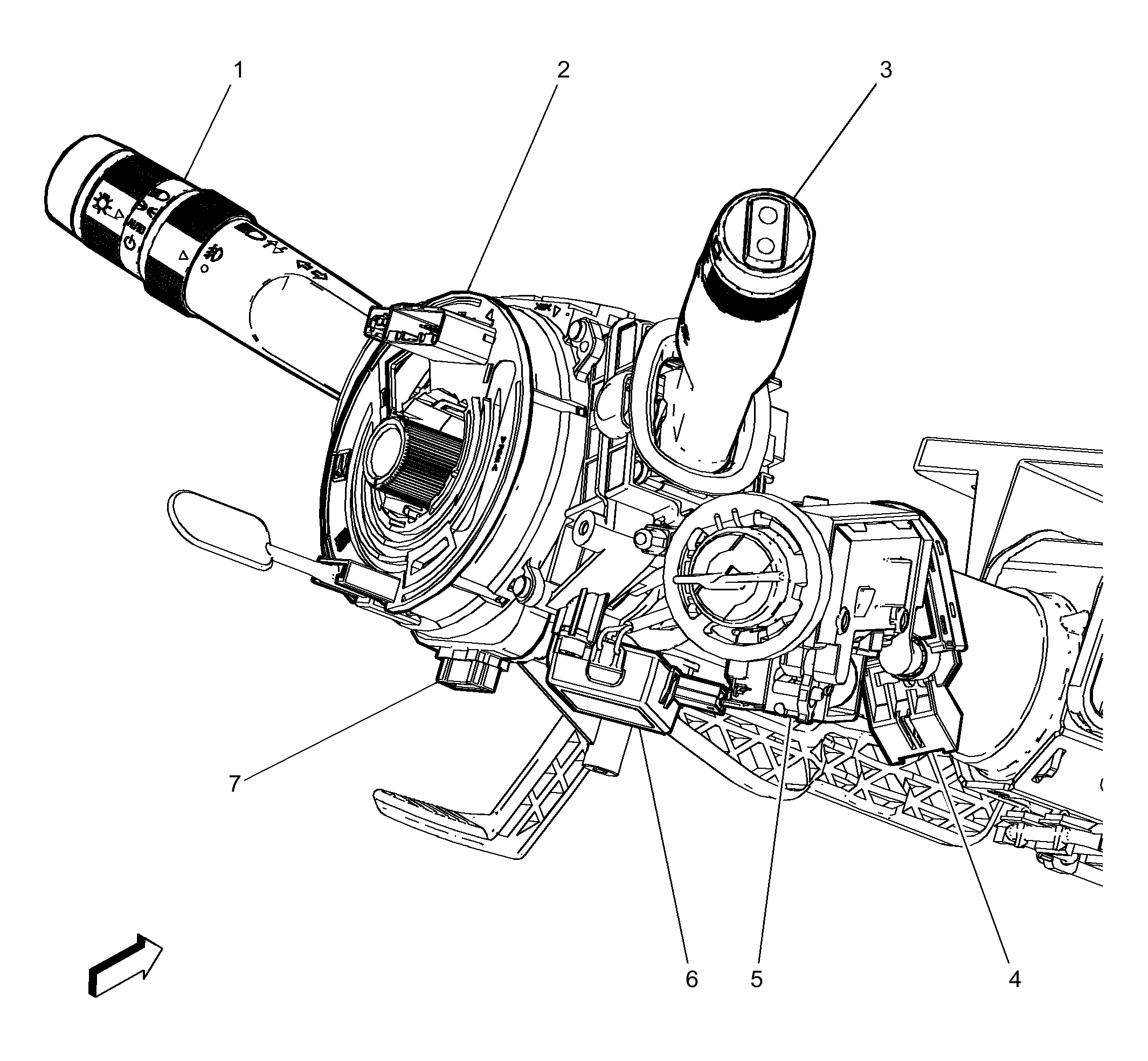 1
2
3
7
6
5
4