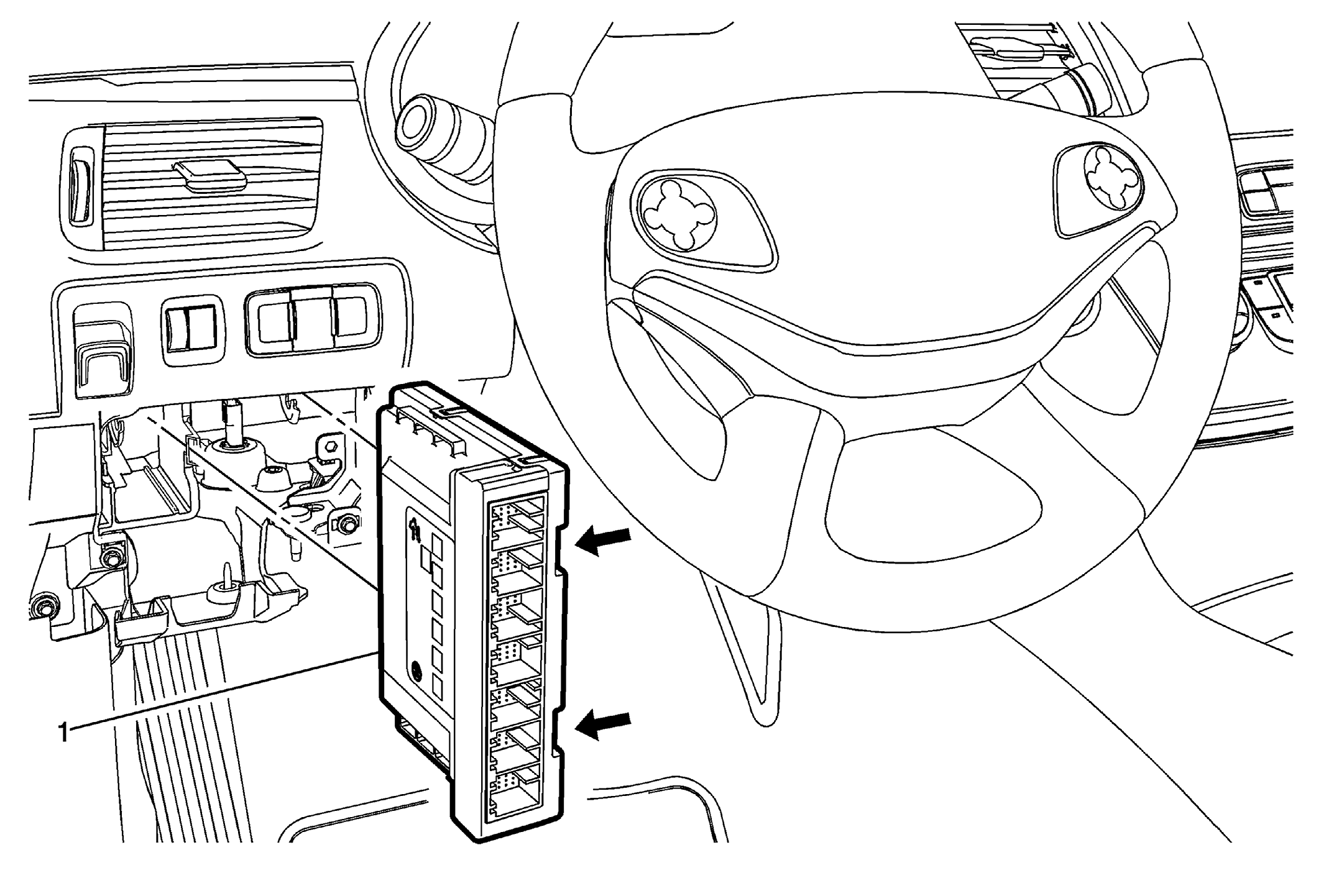 1