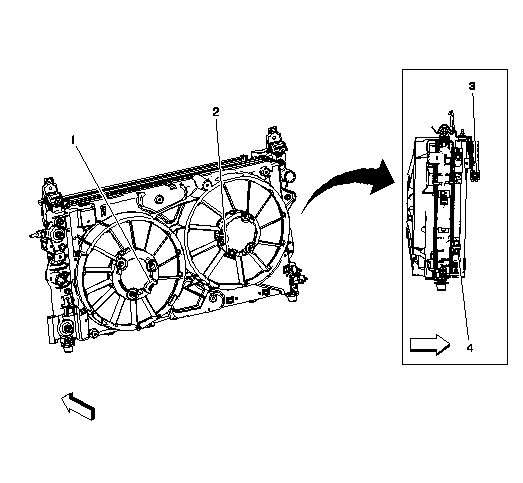 1
2
3
4