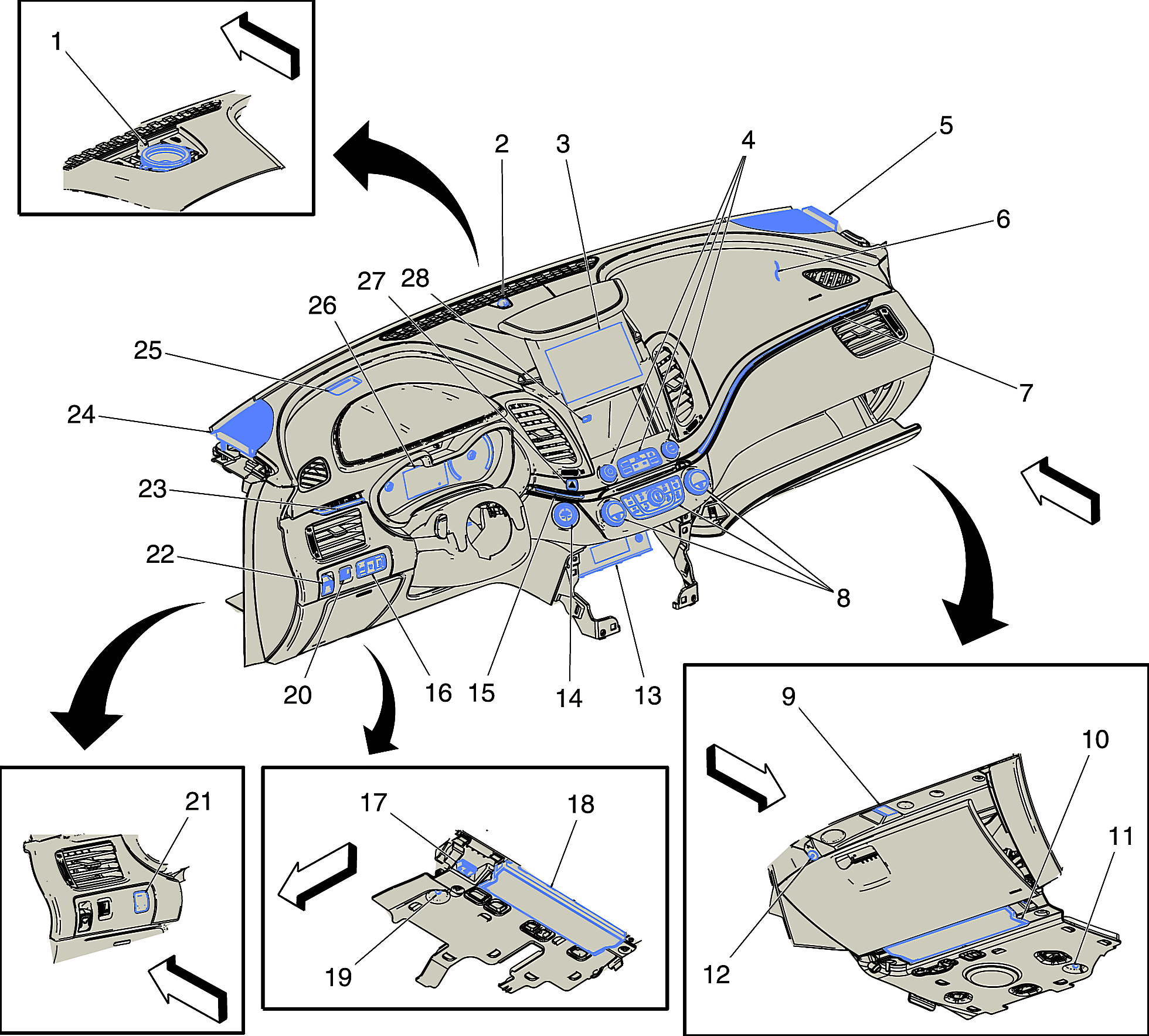 1
2
3
4
5
6
27
28
26
25
24
7
23
22
8
20
16
15
14
13
9
10
21
17
18
11
19
12