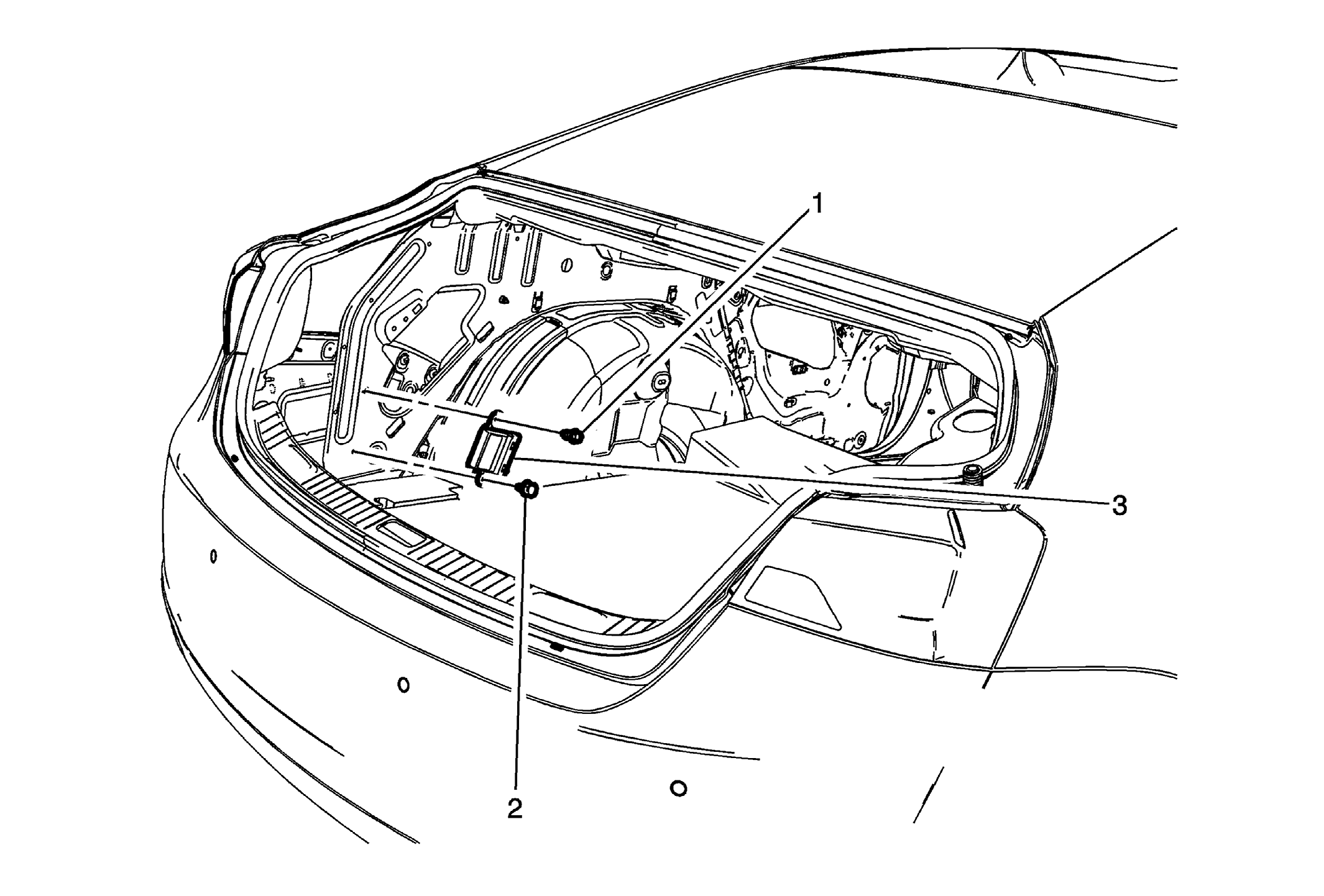 1
3
2