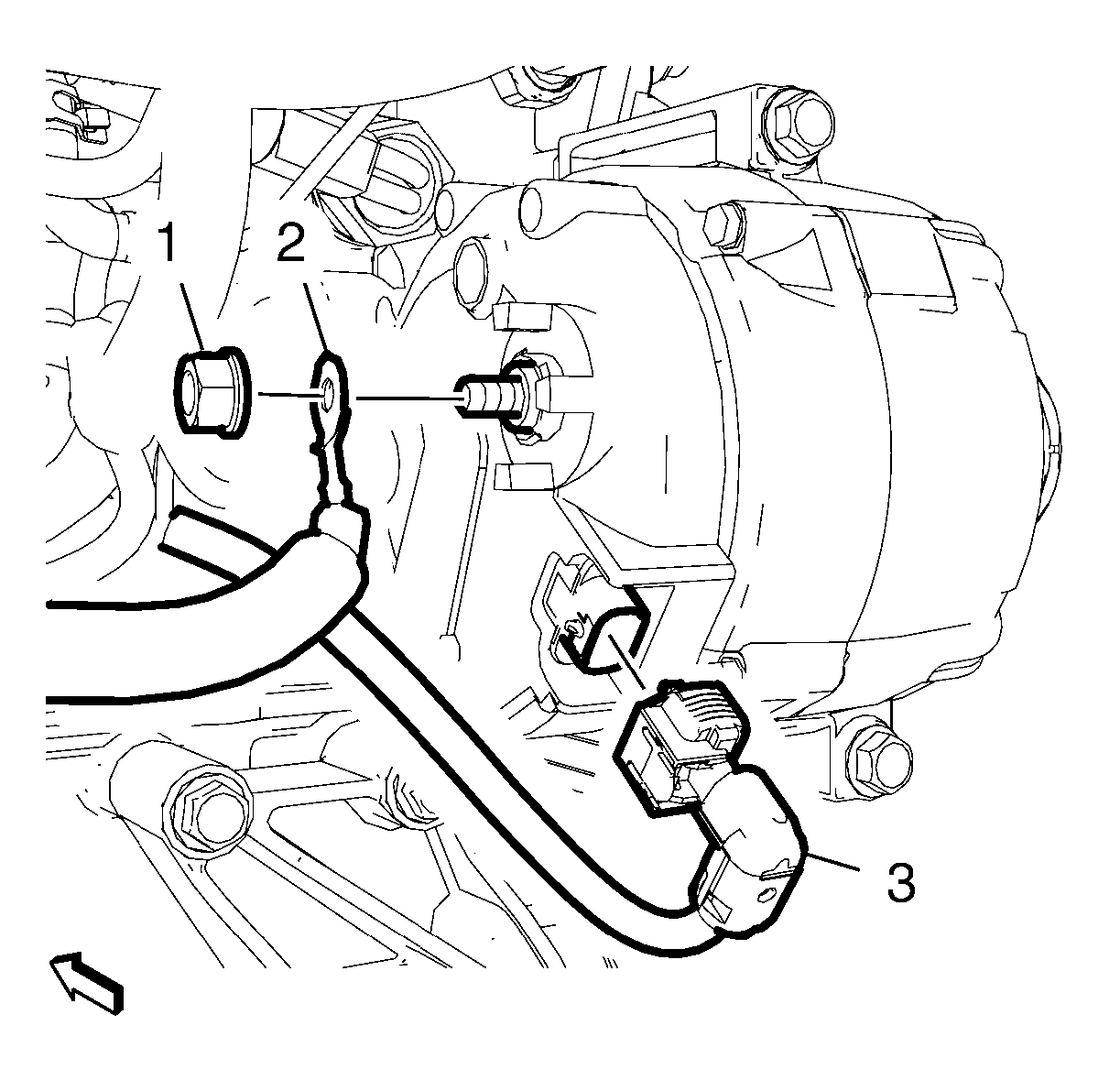 1
2
3