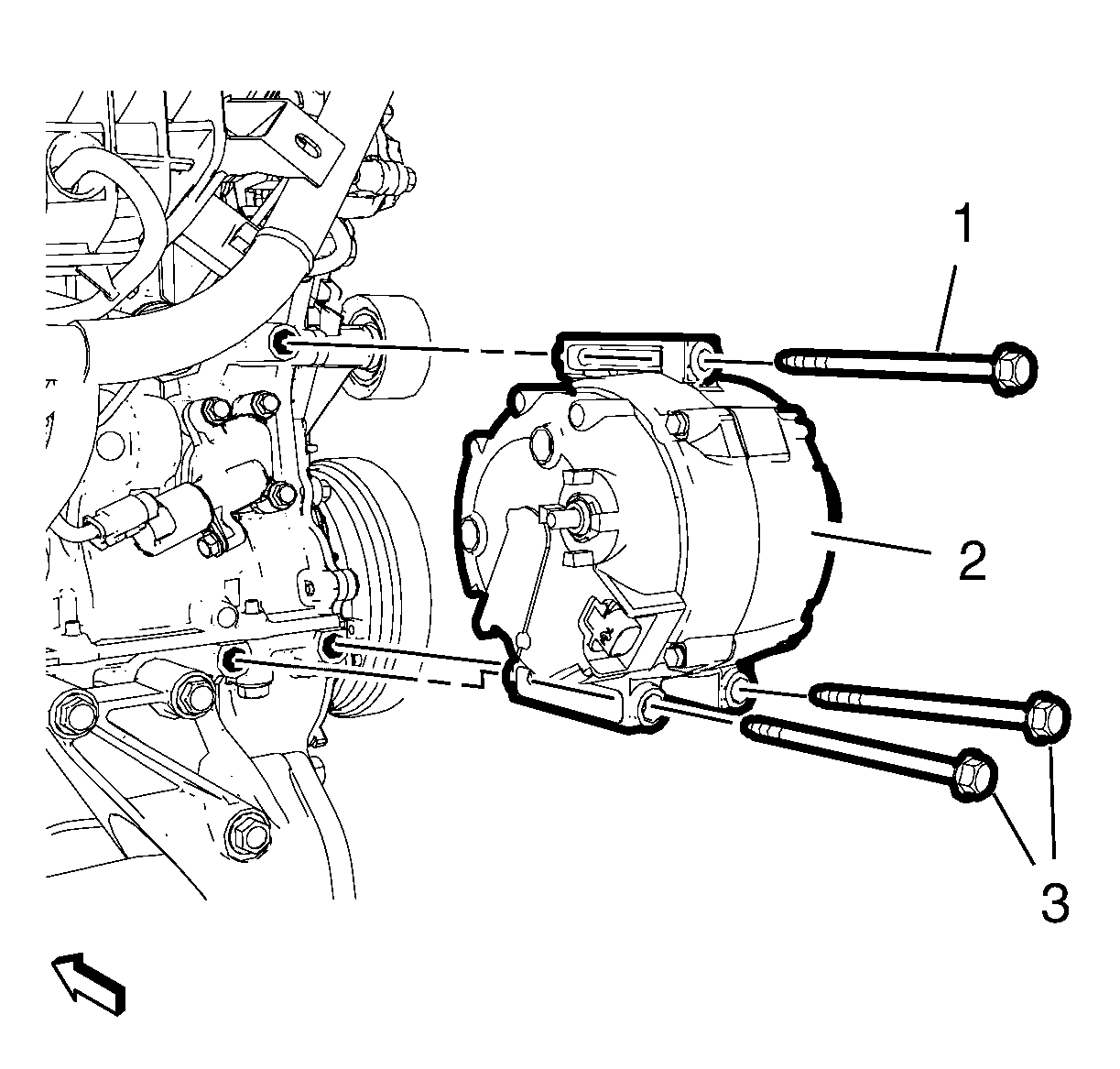 1
2
3