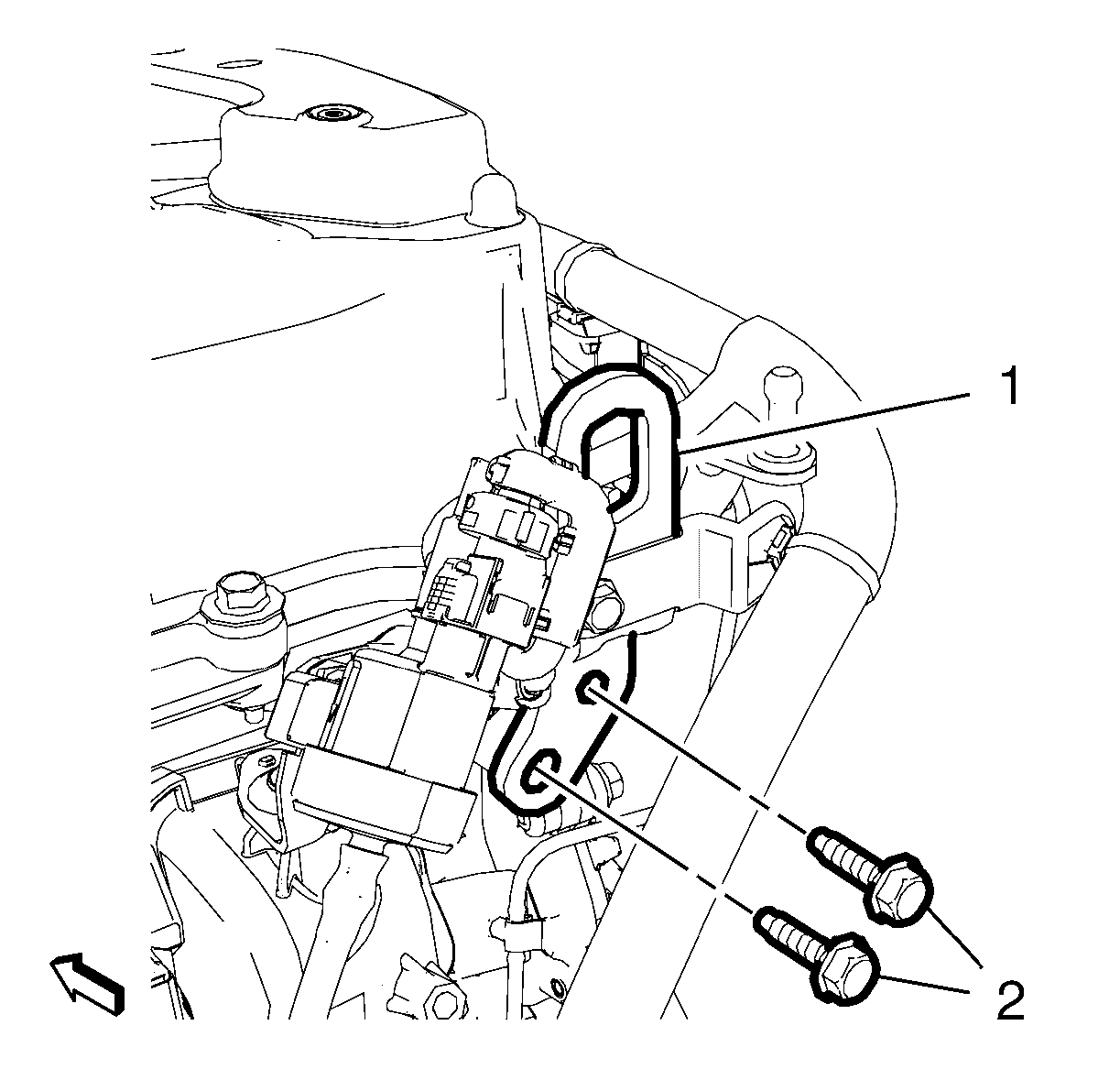 1
2