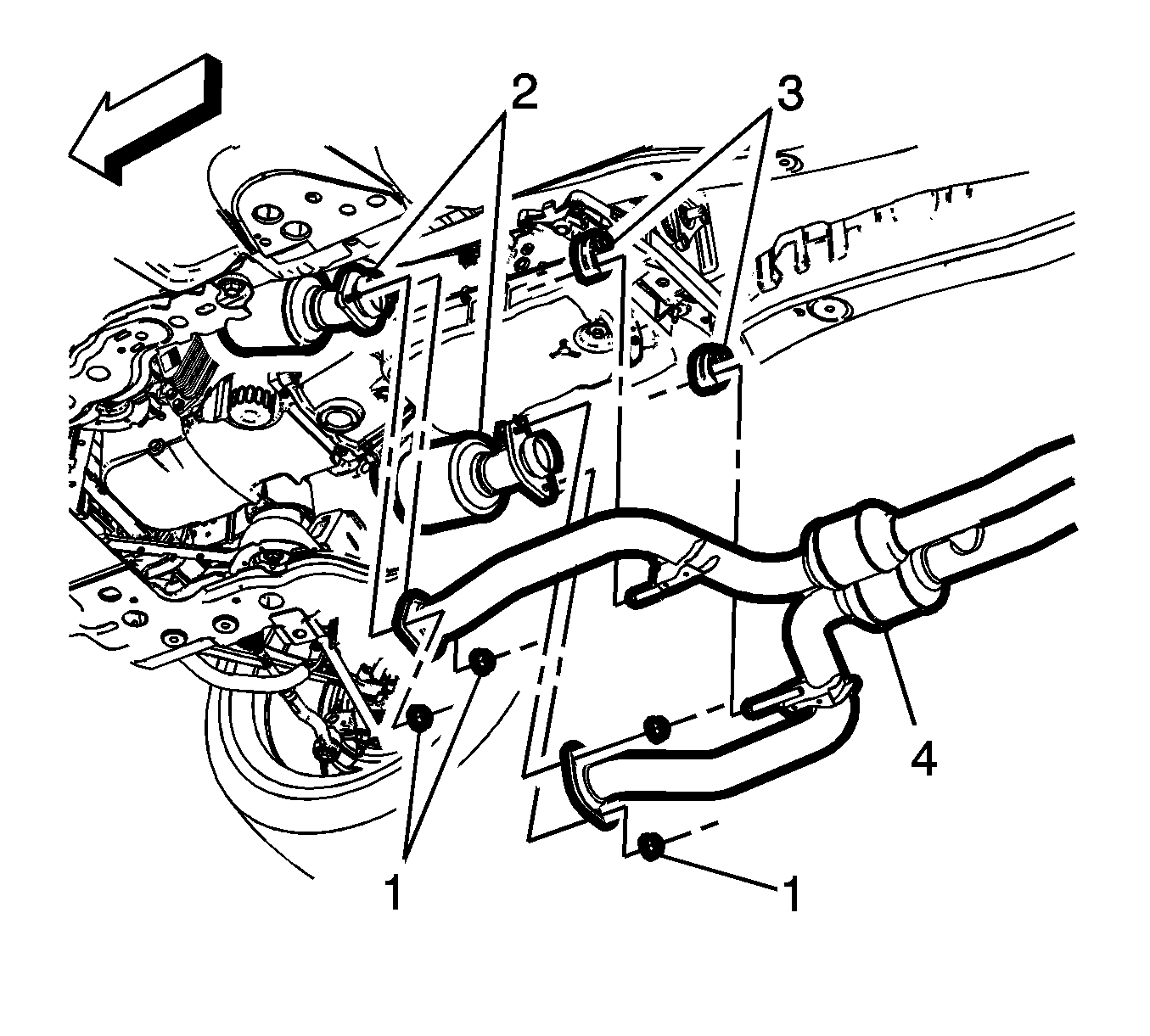 2
3
4
1
1