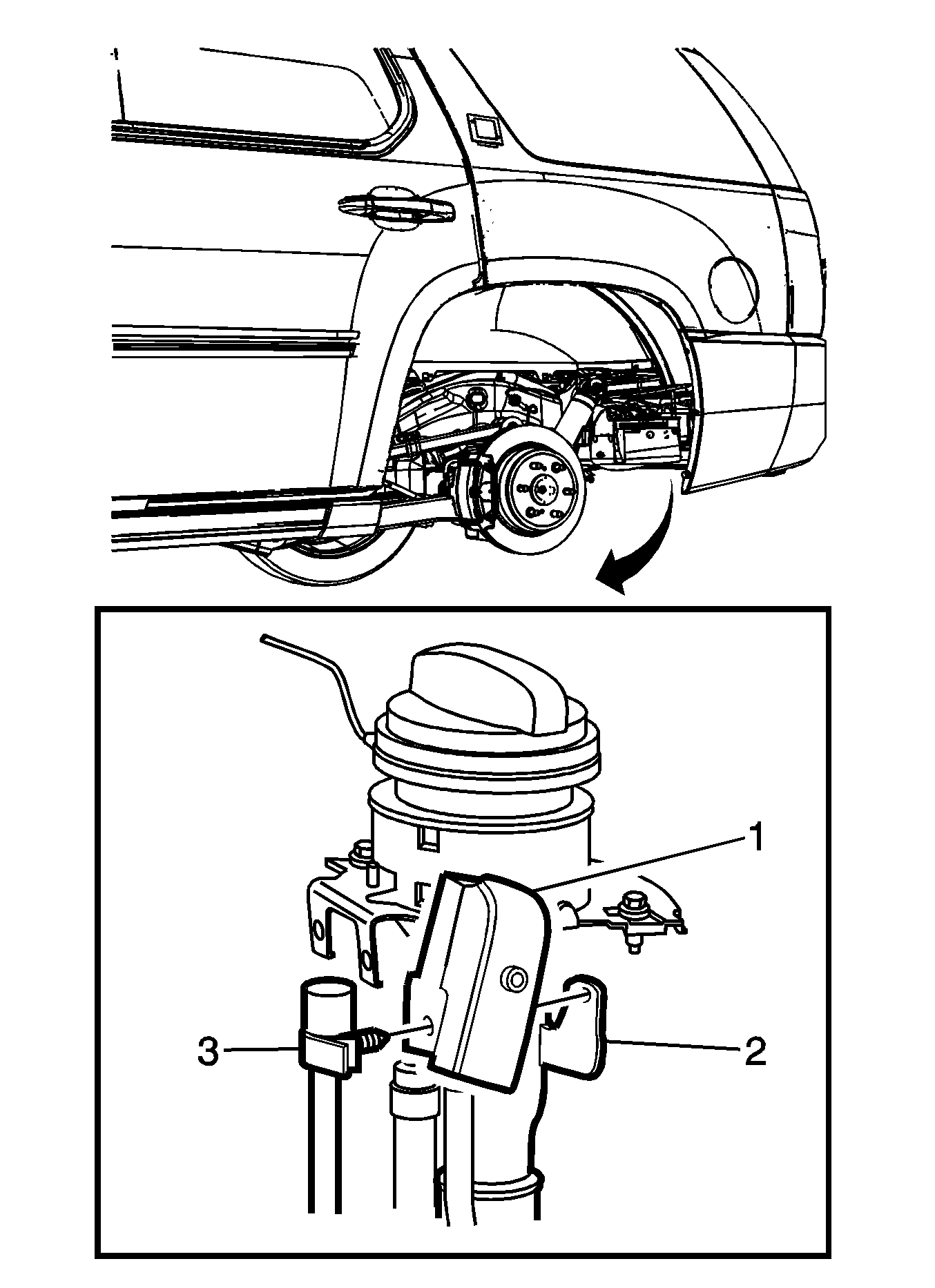 1
3
2