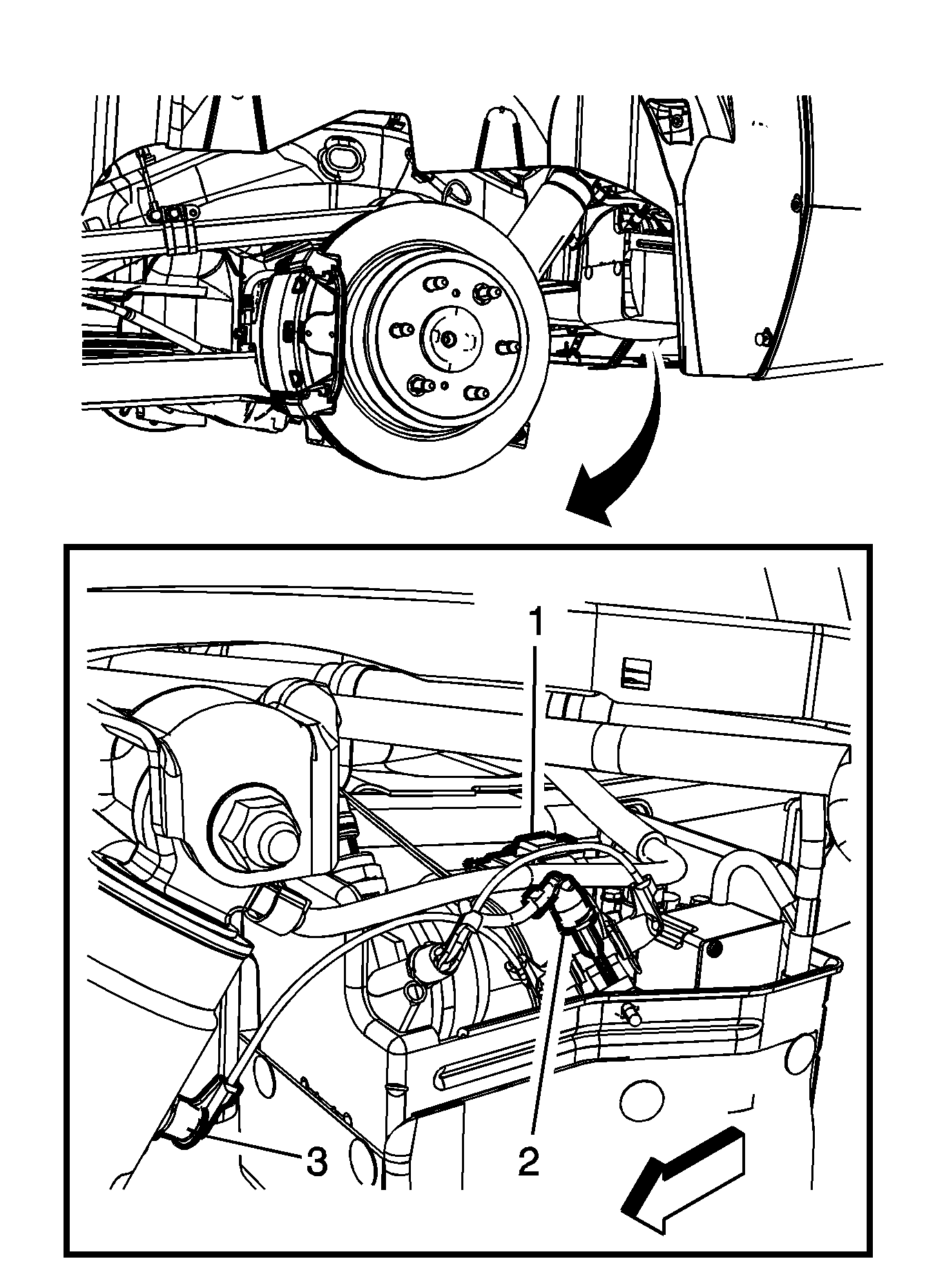 1
3
2