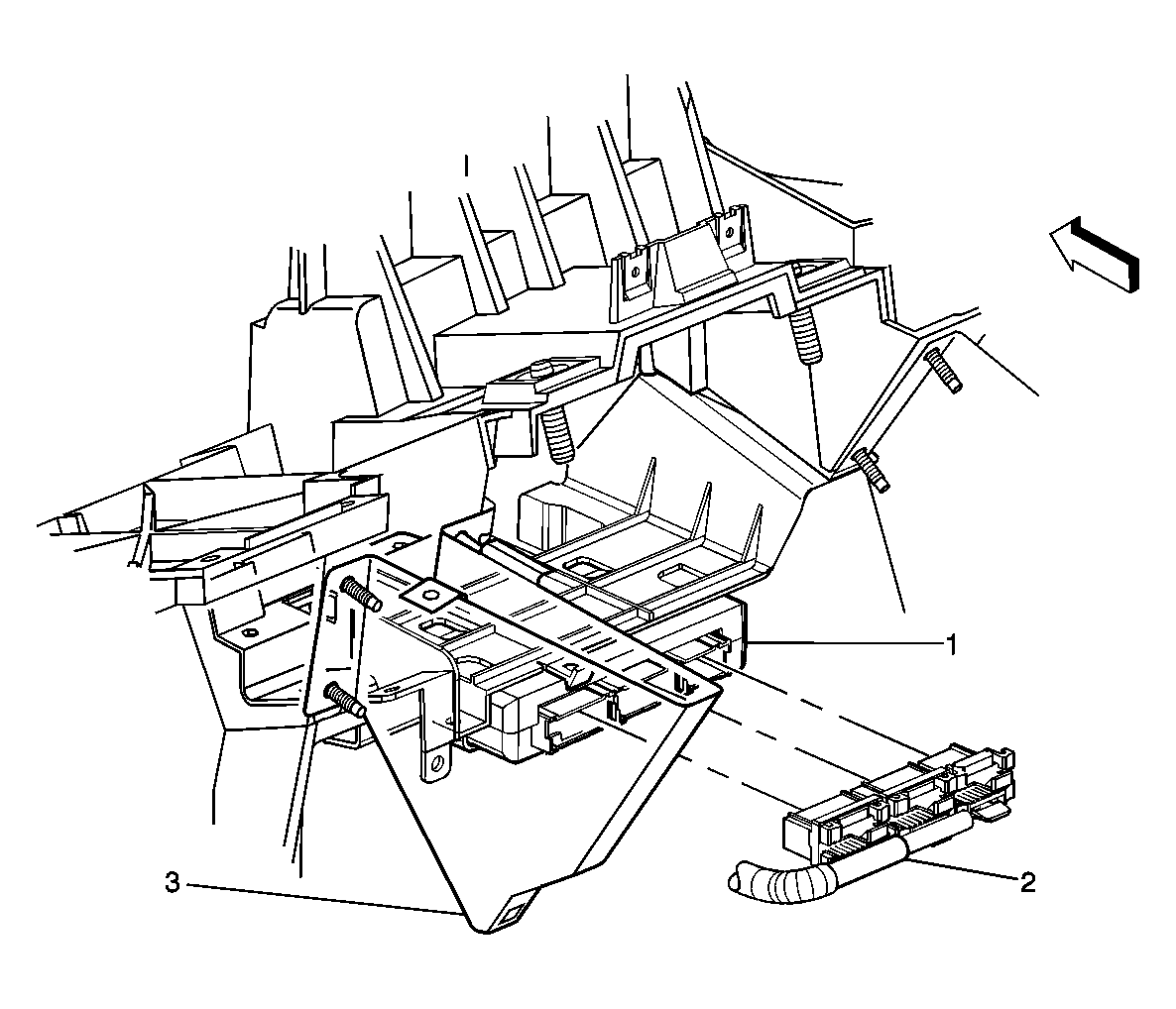 1
2
3