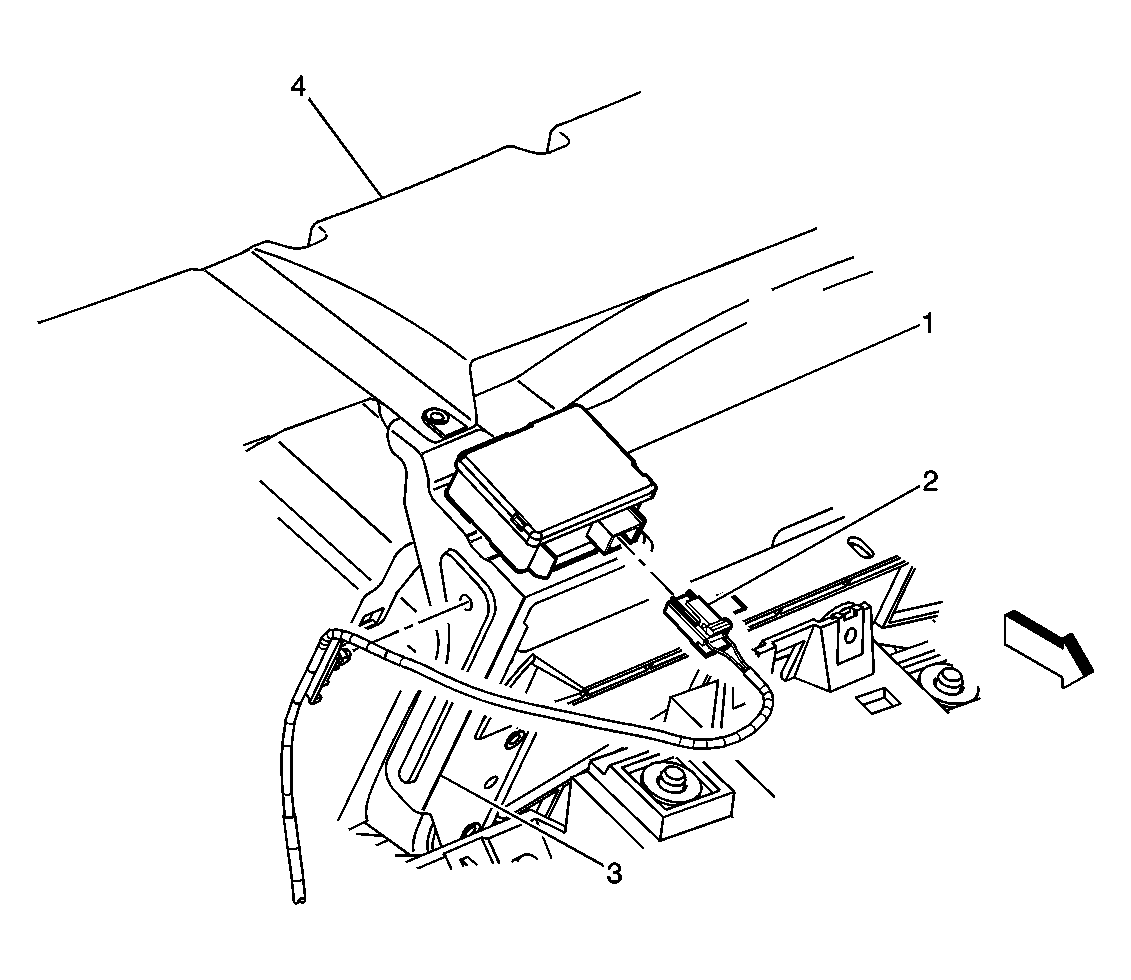 4
1
2
3