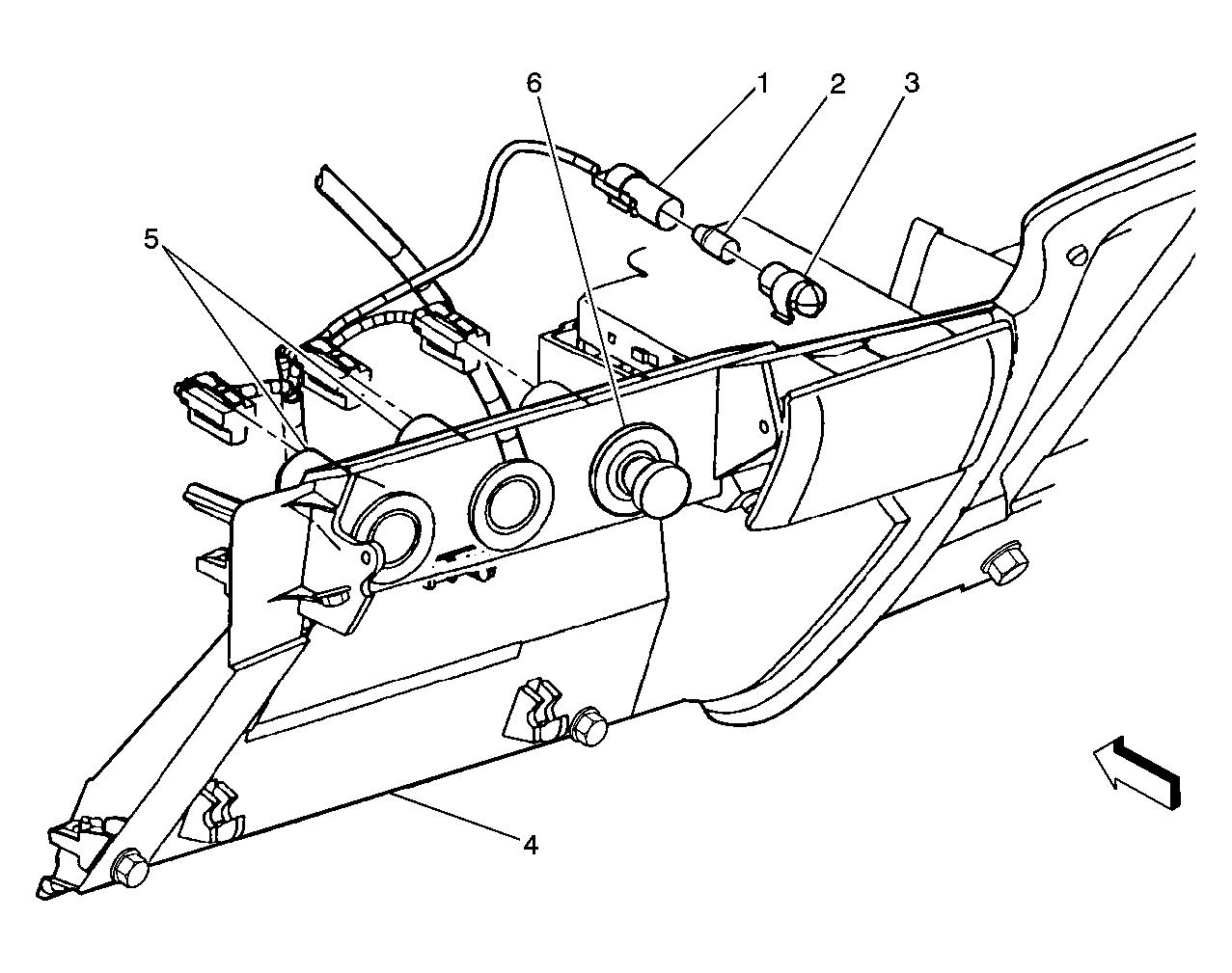 6
1
2
3
5
4