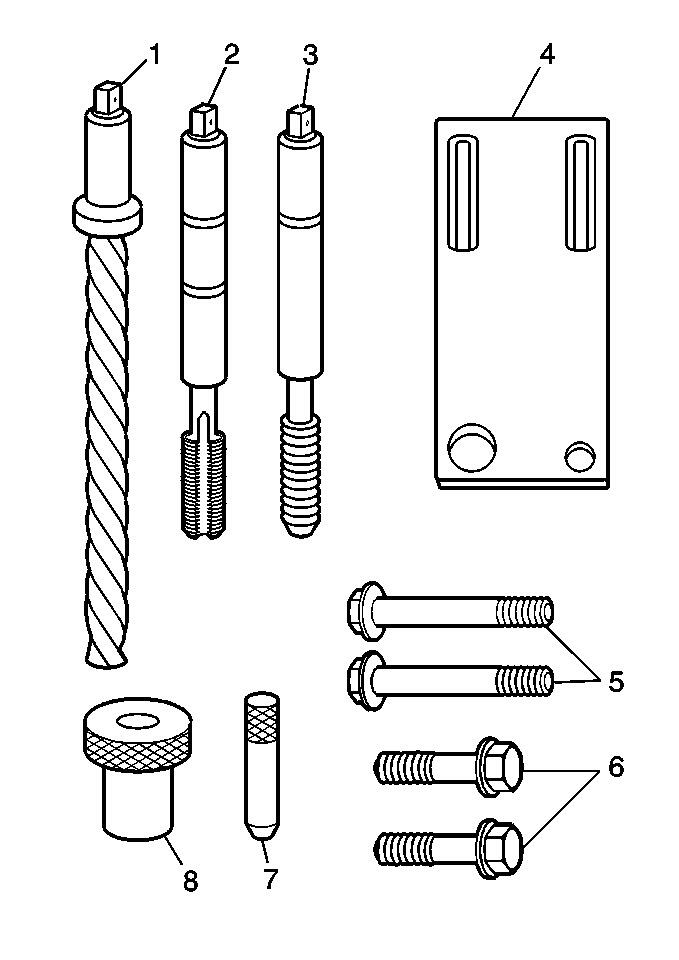 1
2
3
4
5
6
8
7