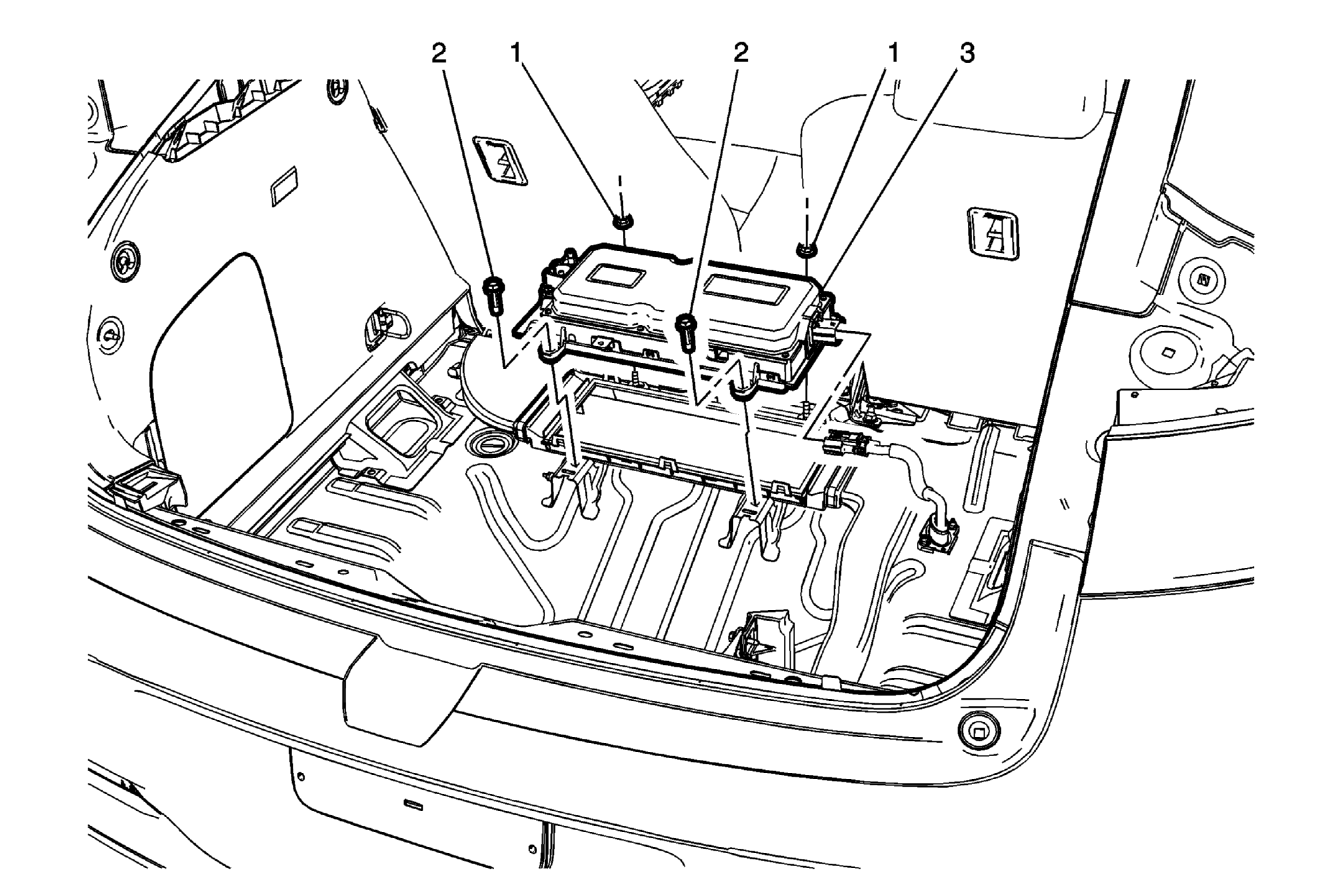 2 1 2 1 3