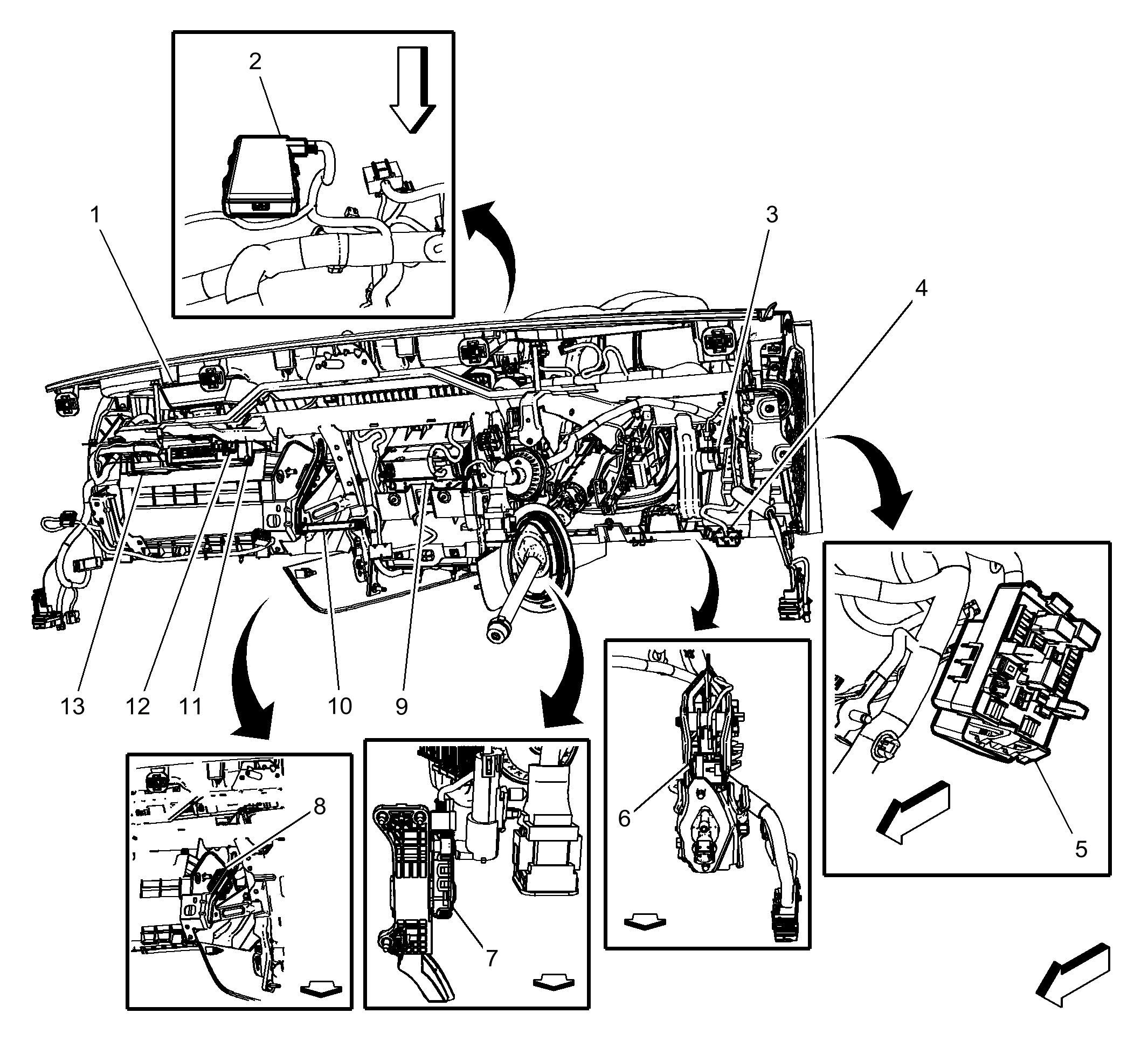 2

1

3

4

13 12 11 10 9

8

7

6

5