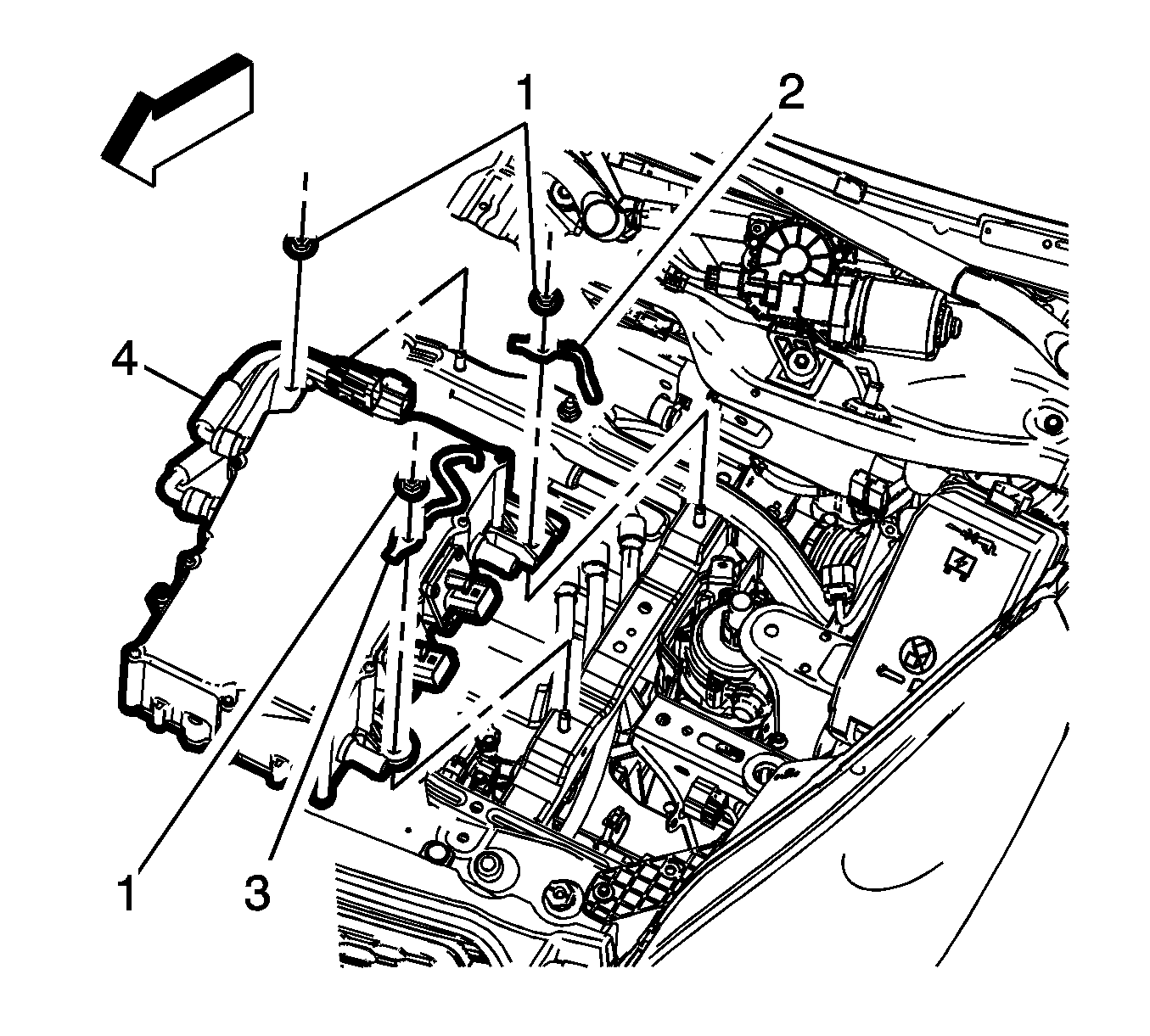 1
2
4
1
3