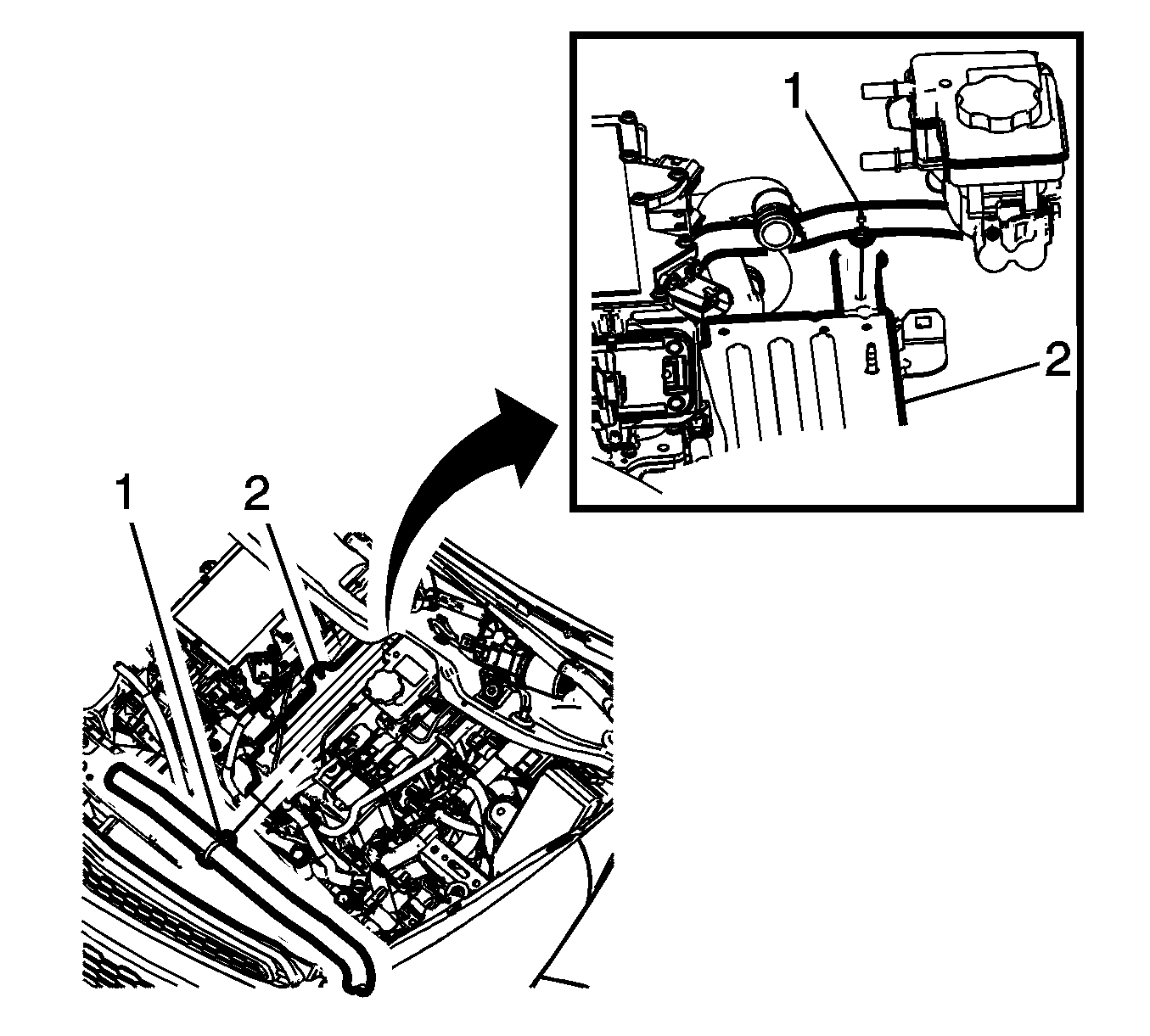 1
2
1
2