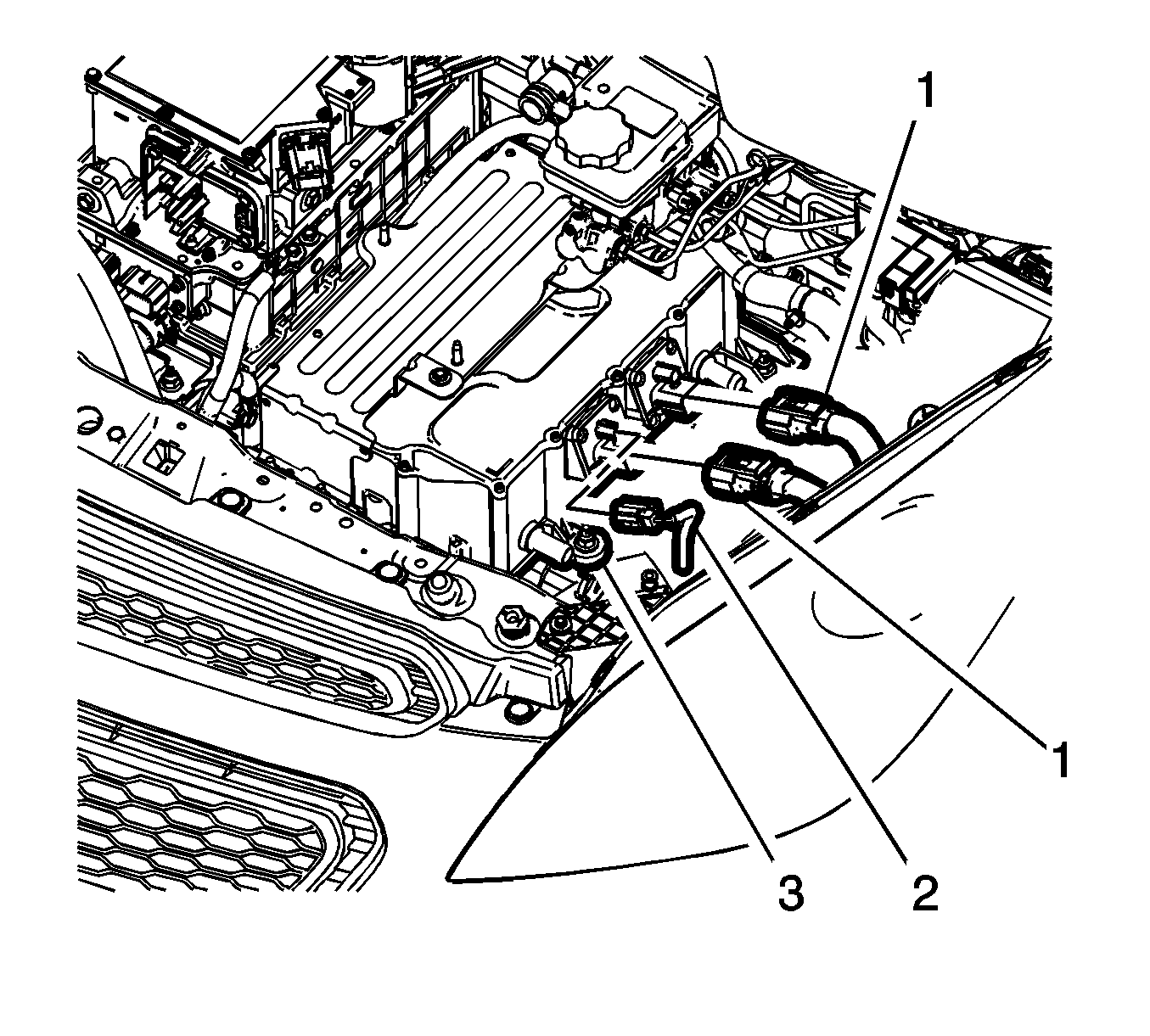 1

1

3

2