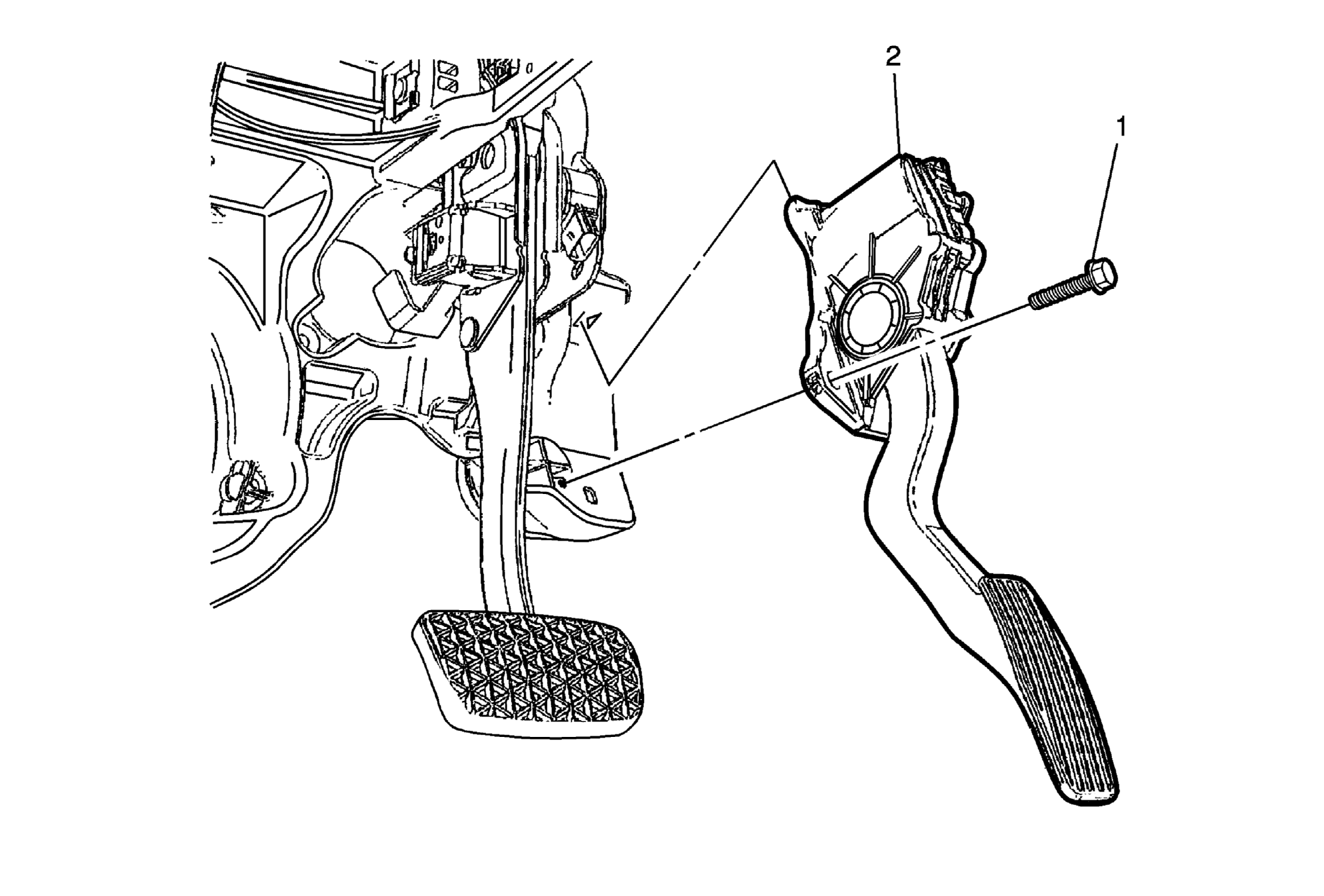 2
1