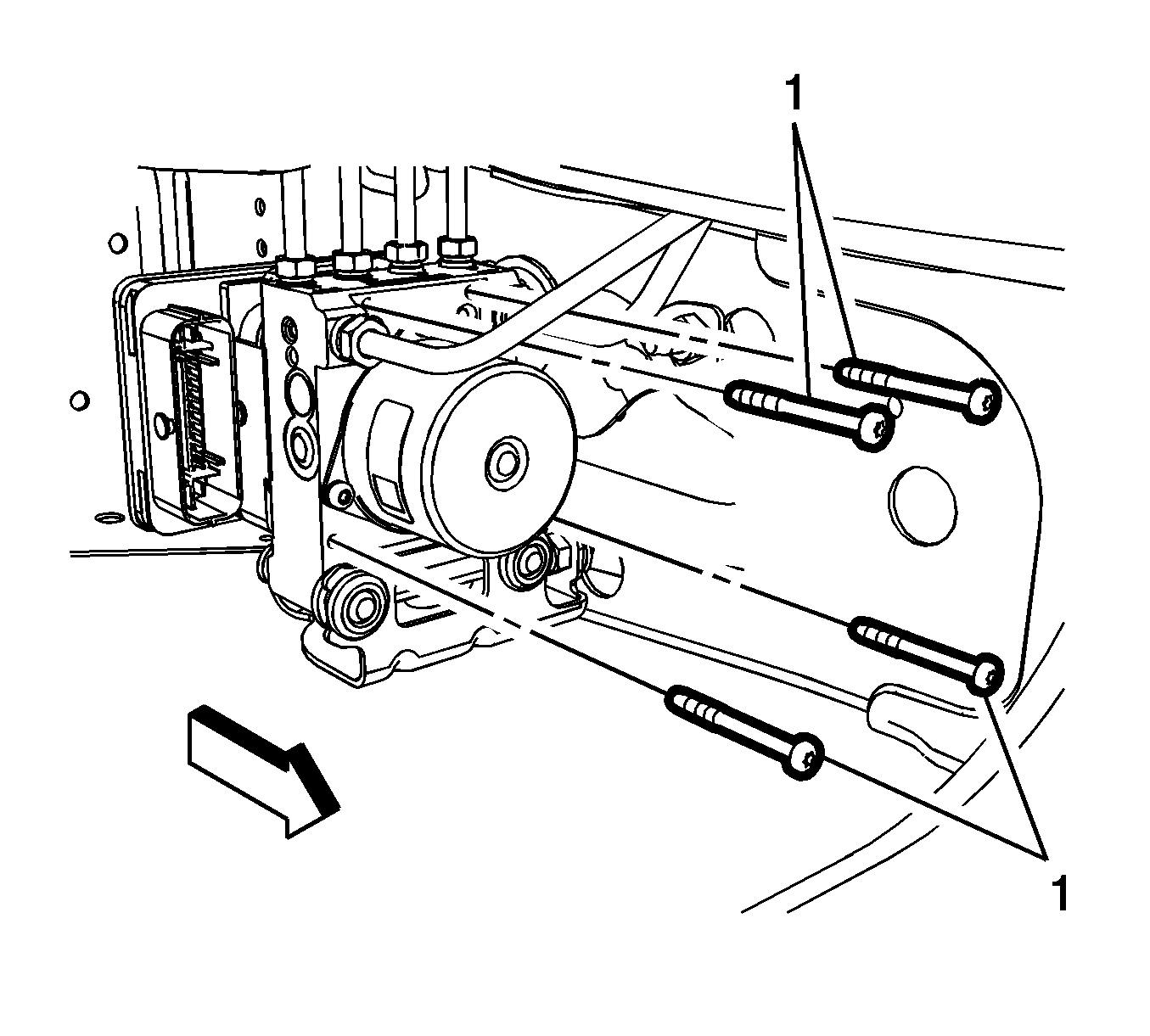 1

1