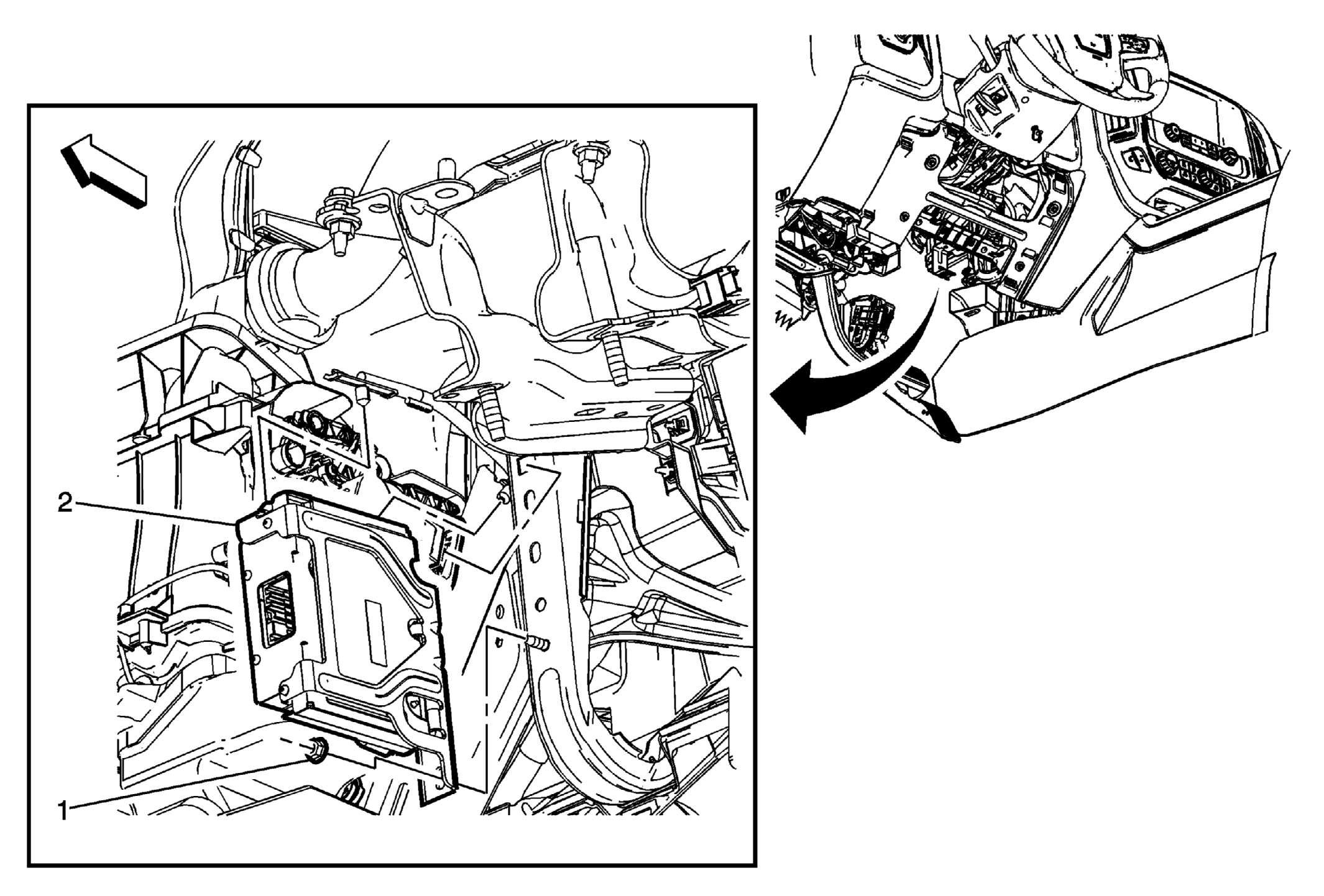 2

1