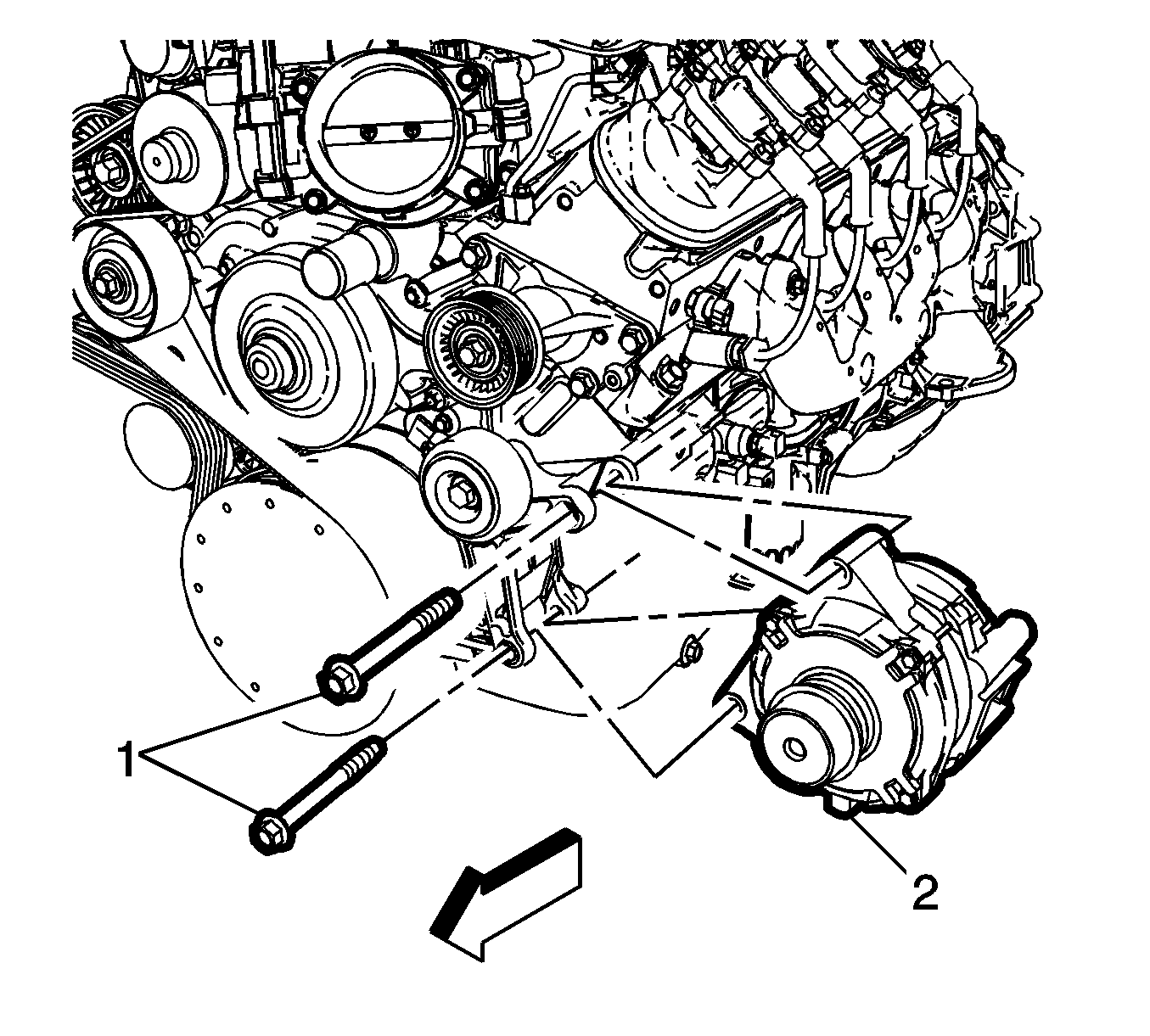 1
2