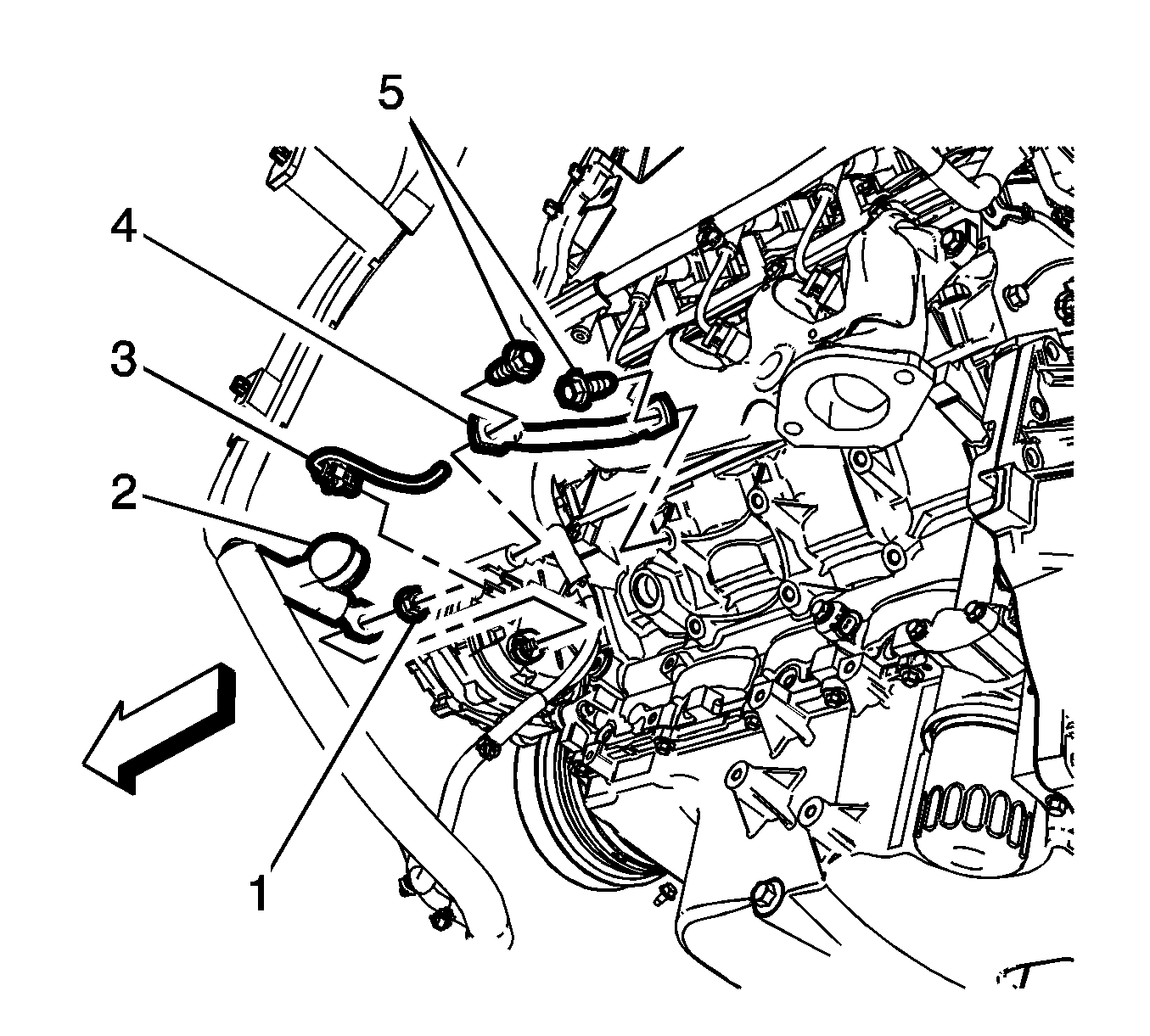 5
4
3
2
1