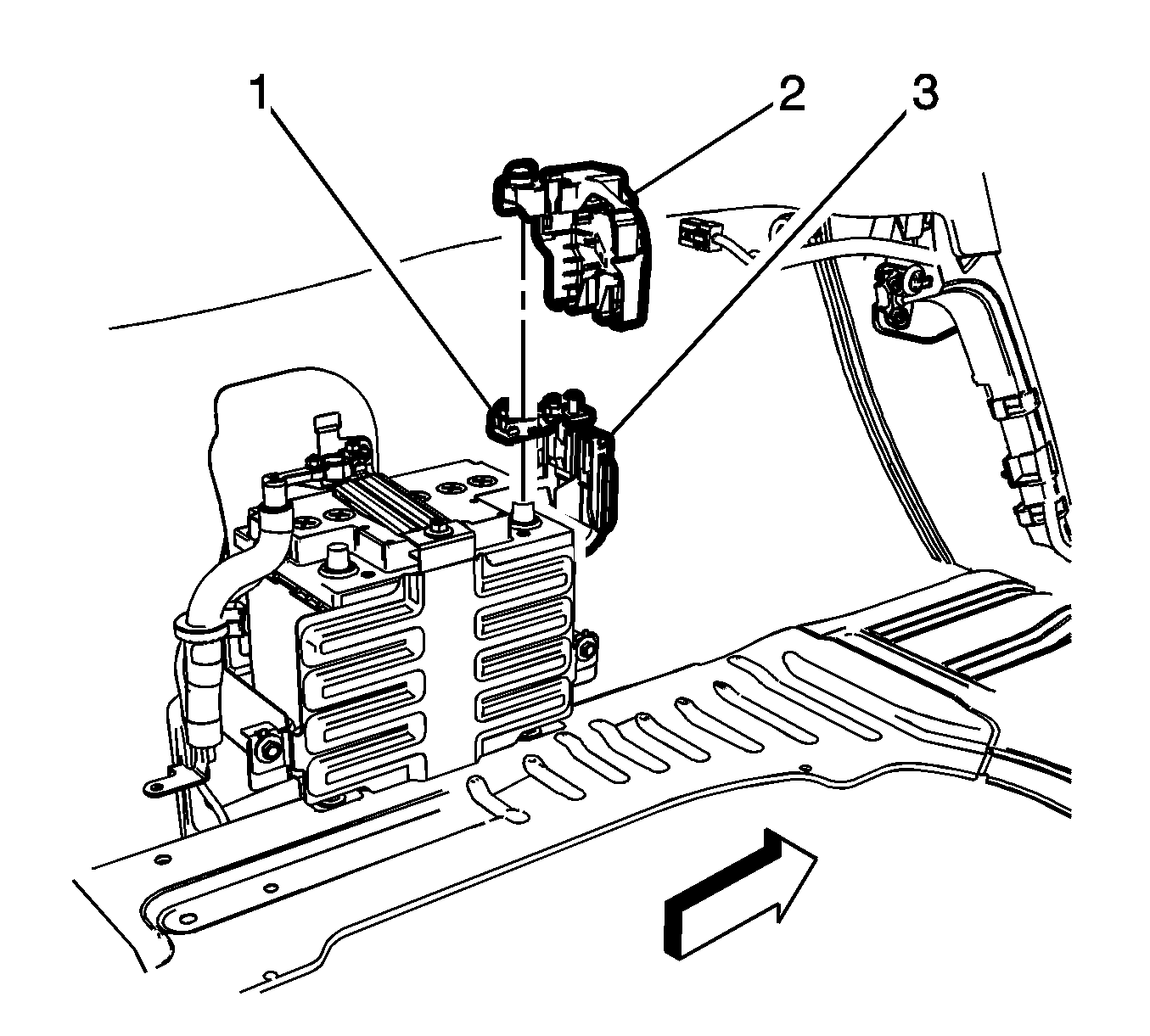 1
2
3